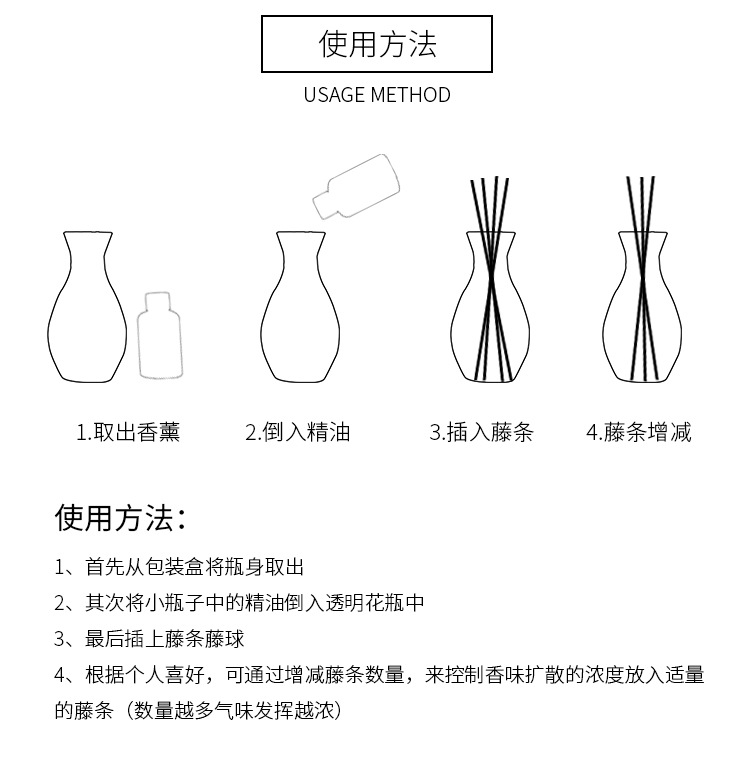 使用方法

USAGE METHOD

1.取出香薰

2.倒入精油

3.插入藤条

4.藤条增减

使用方法：

1、首先从包装盒将瓶身取出

2、其次将小瓶子中的精油倒入透明花瓶中

3、最后插上藤条藤球

4、根据个人喜好，可通过增减藤条数量，来控制香味扩散的浓度放入适量的藤条（数量越多气味发挥越浓）