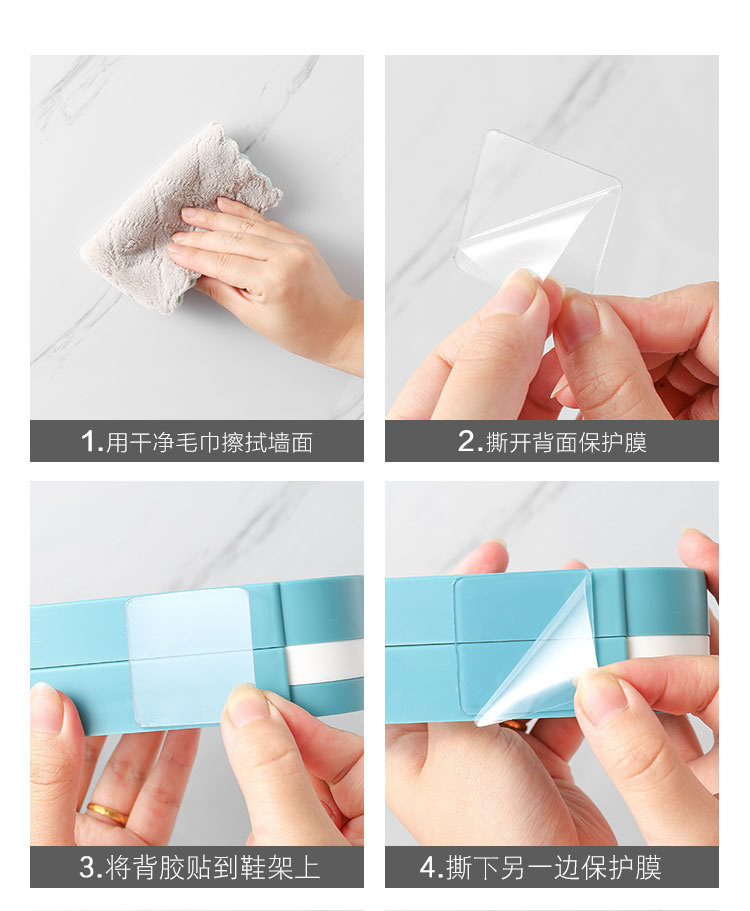 1.用干净毛巾擦拭墙面

2.撕开背面保护膜

3.将背胶贴到鞋架上

4.撕下另一边保护膜