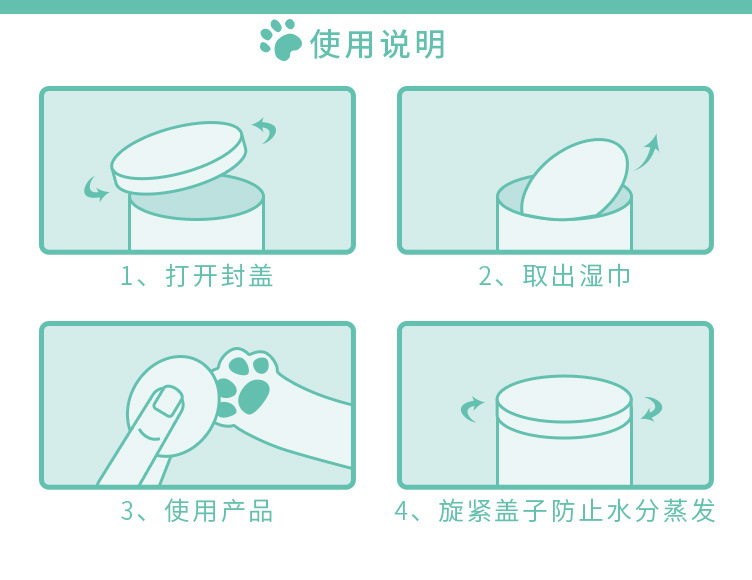 使用说明

1、打开封盖

2、取出湿巾

3、使用产品

4、旋紧盖子防止水分蒸发