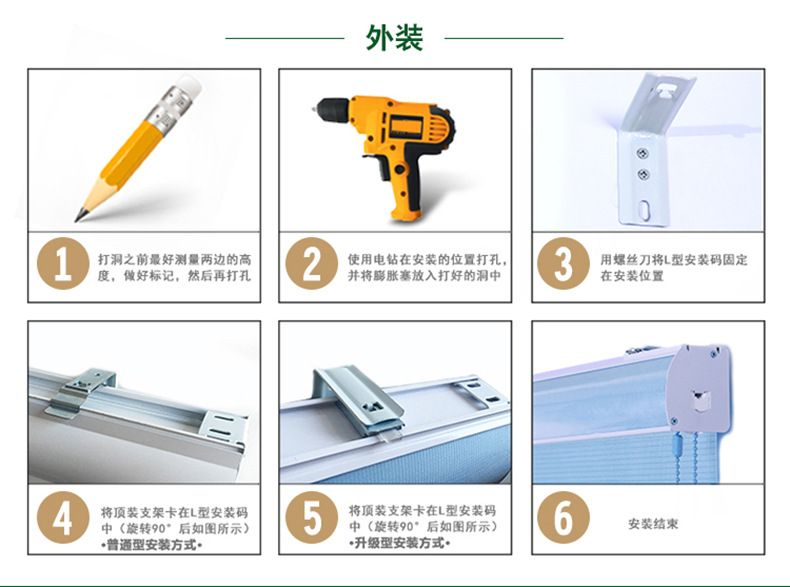 外装

1 打洞之前最好测量两边的高度，做好标记，然后再打孔

2 使用电钻在安装的位置打孔，并将膨胀塞放入打好的洞中

3 用螺丝刀将L型安装码固定在安装位置

4 将顶装支架卡在L型安装码中（旋转90°后如图所示）
•普通型安装方式•

5 将顶装支架卡在L型安装码中（旋转90°后如图所示）
•升级型安装方式•

6 安装结束