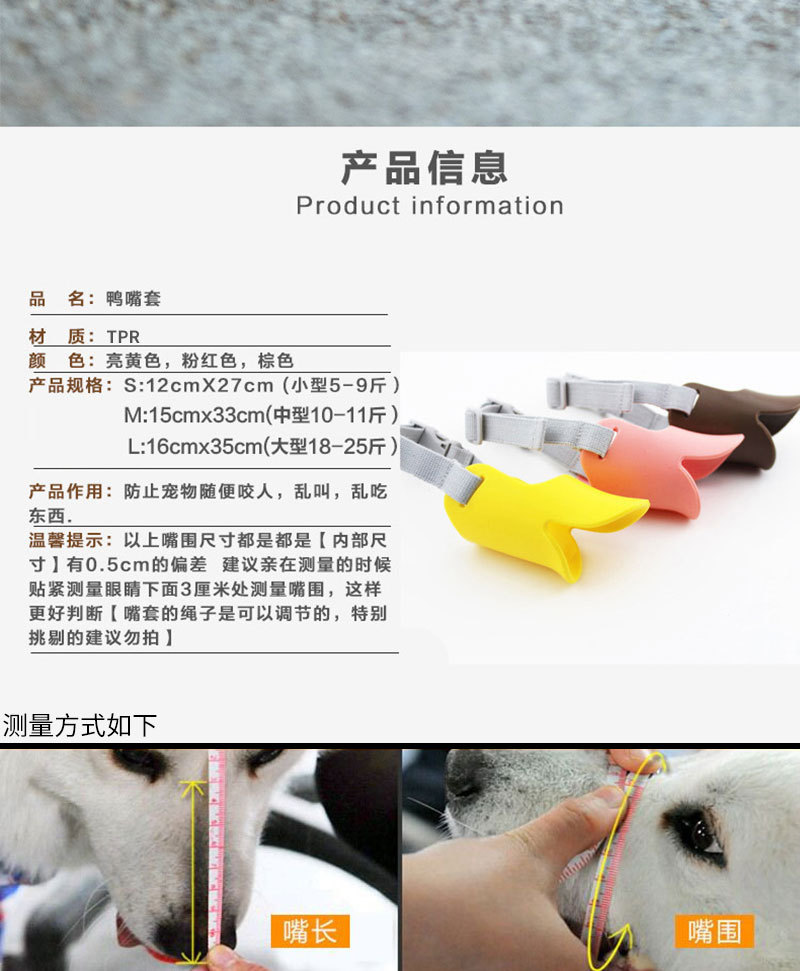 产品信息
Product information

品　名：鸭嘴套

材　质：TPR

颜　色：亮黄色，粉红色，棕色

产品规格：S:12cmX27cm（小型5-9斤）
M:15cmx33cm(中型10-11斤）
L:16cmx35cm(大型18-25斤）

产品作用：防止宠物随便咬人，乱叫，乱吃东西.

温馨提示：以上嘴围尺寸都是都是【内部尺寸】有0.5cm的偏差　建议亲在测量的时候贴紧测量眼睛下面3厘米处测量嘴围，这样更好判断【嘴套的绳子是可以调节的，特别挑剔的建议勿拍】

测量方式如下

嘴长

嘴围