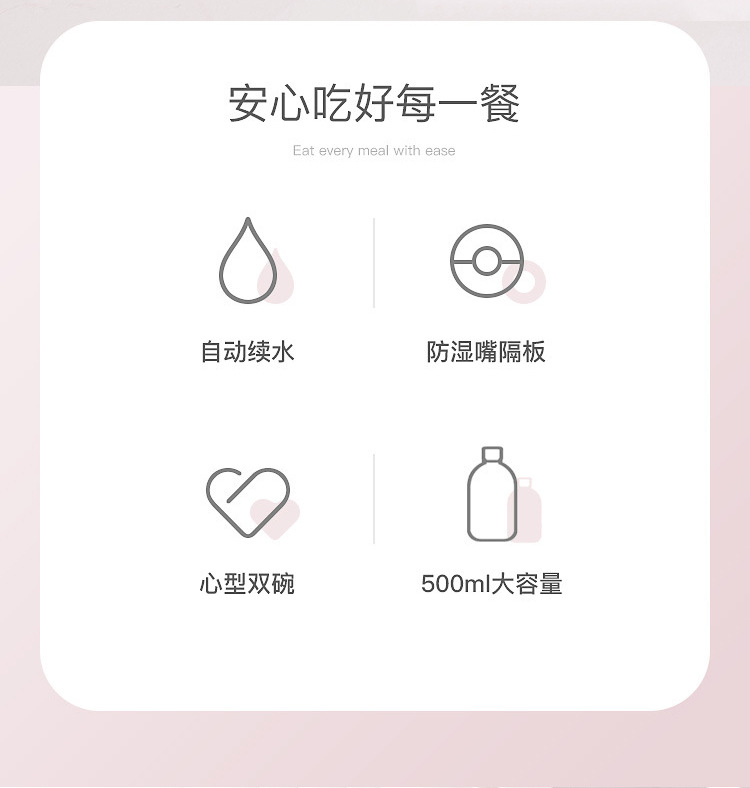 安心吃好每一餐

Eat every meal with ease

自动续水

防湿嘴隔板

心型双碗

500ml大容量