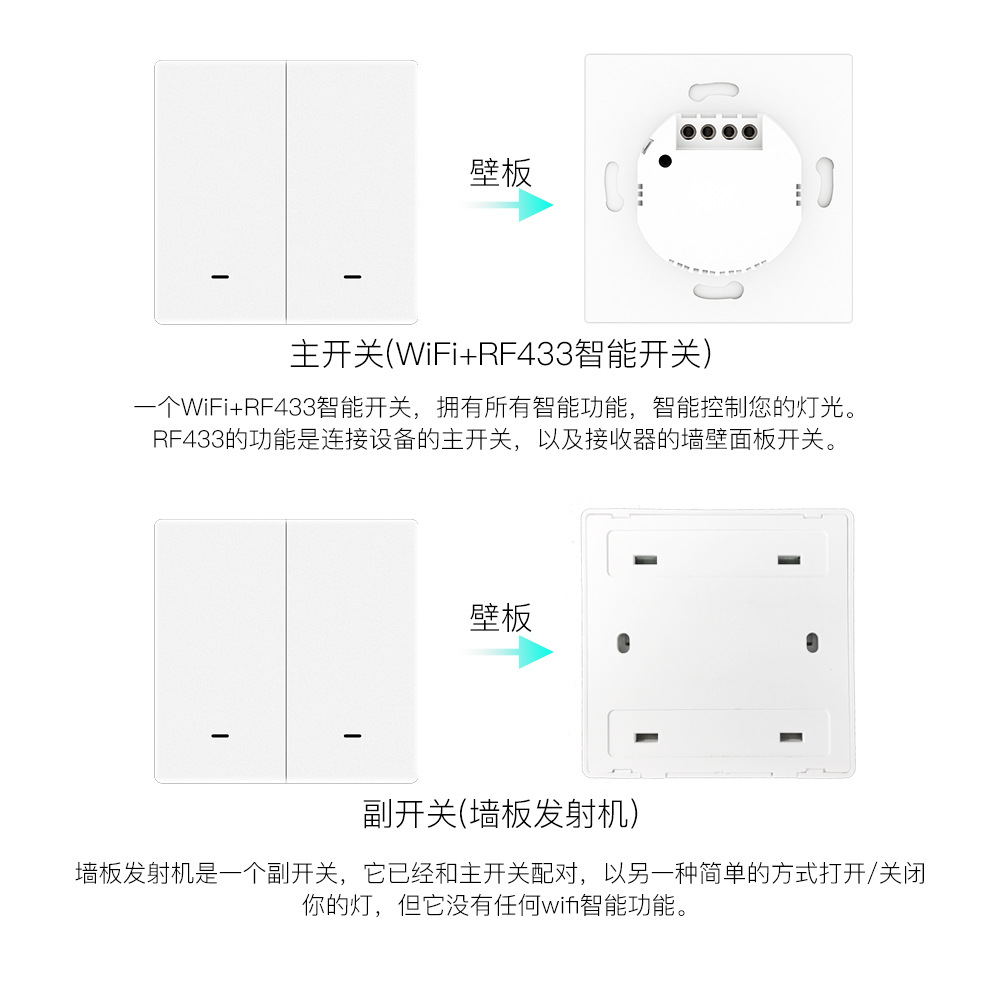 壁板

主开关(WiFi+RF433智能开关)

一个WiFi+RF433智能开关，拥有所有智能功能，智能控制您的灯光。RF433的功能是连接设备的主开关，以及接收器的墙壁面板开关。

壁板

副开关(墙板发射机)

墙板发射机是一个副开关，它已经和主开关配对，以另一种简单的方式打开/关闭你的灯，但它没有任何wifi智能功能。