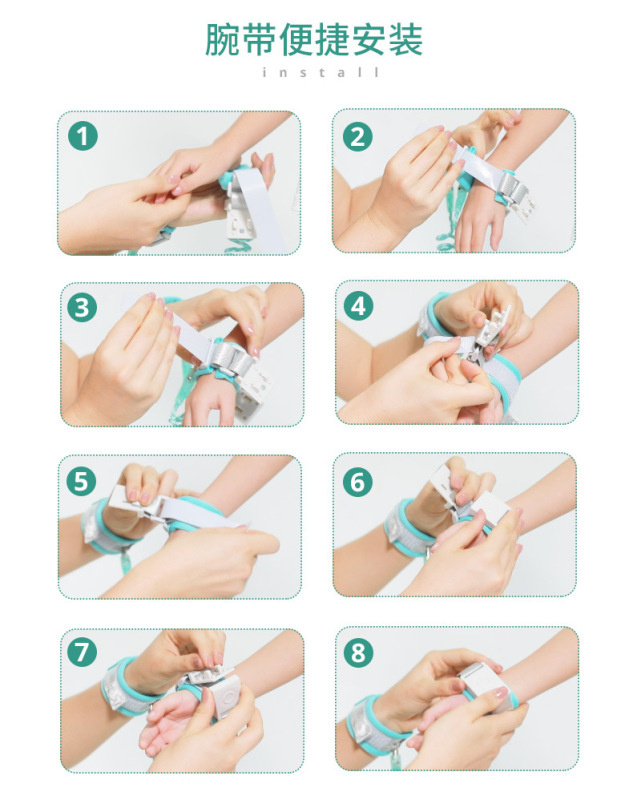 腕带便捷安装
install

1

2

3

4

5

6

7

8