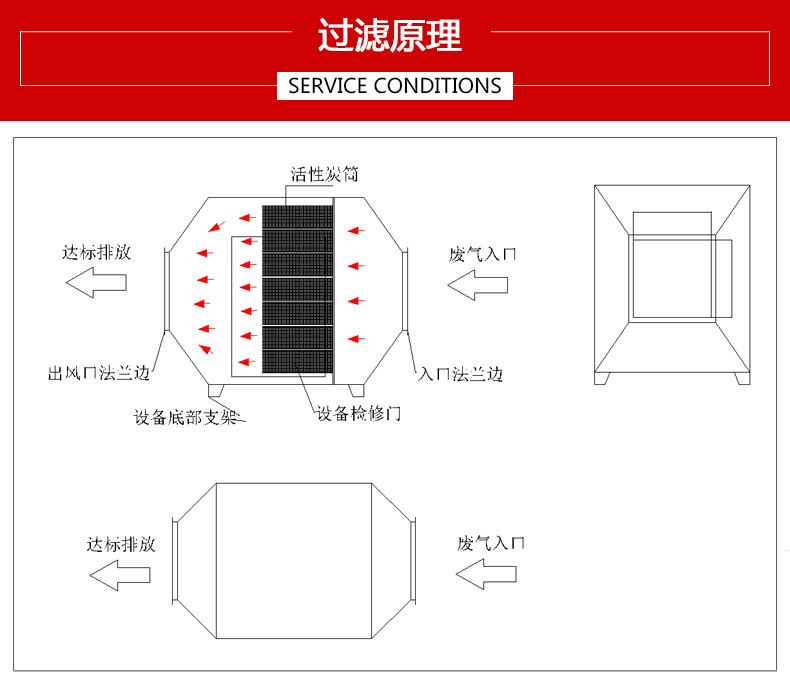 过滤原理

SERVICE CONDITIONS

活性炭筒

达标排放

废气入口

出风口法兰边

入口法兰边

设备底部支架

设备检修门

达标排放

废气入口