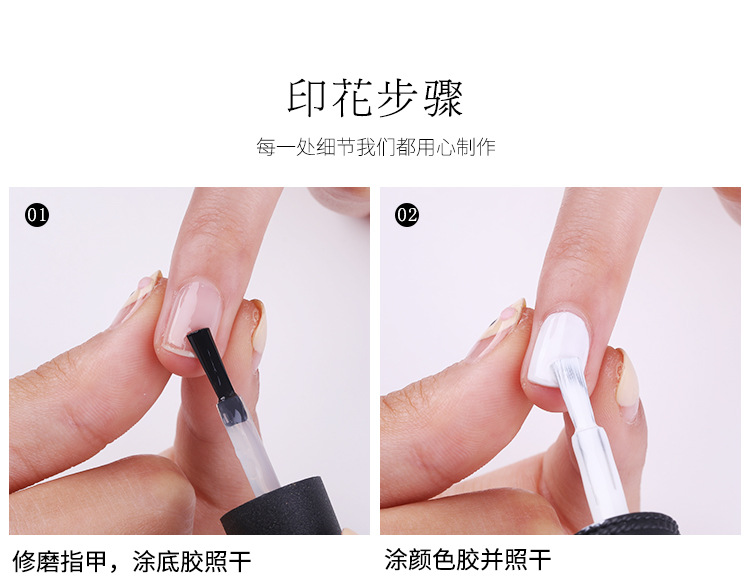 印花步骤

每一处细节我们都用心制作

01

修磨指甲，涂底胶照干

02

涂颜色胶并照干