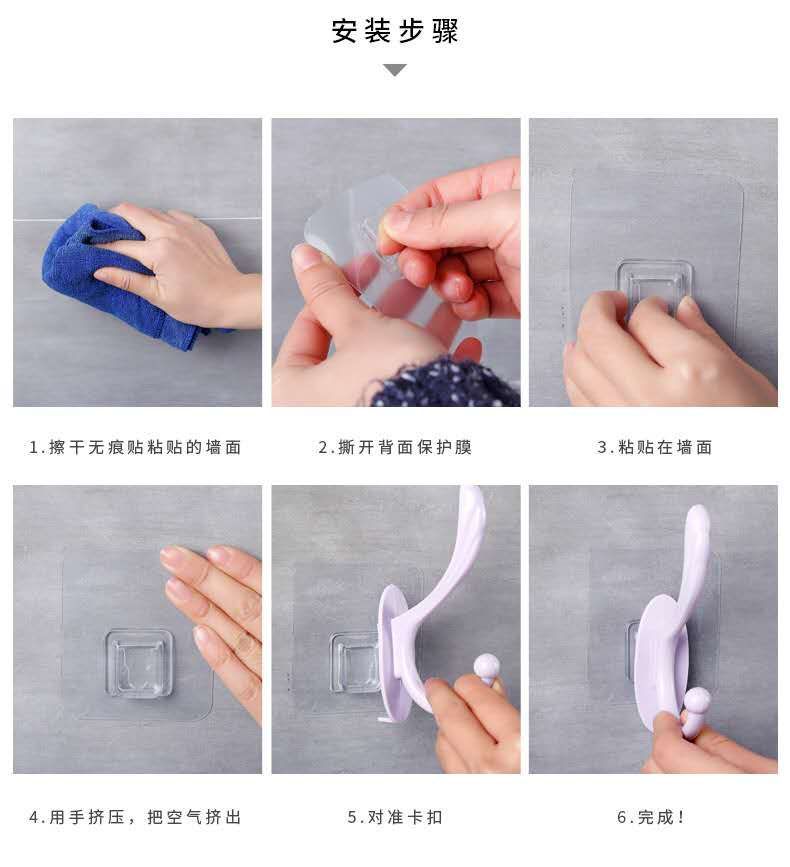 安装步骤

1.擦干无痕贴粘贴的墙面

2.撕开背面保护膜

3.粘贴在墙面

4.用手挤压，把空气挤出

5.对准卡扣

6.完成！