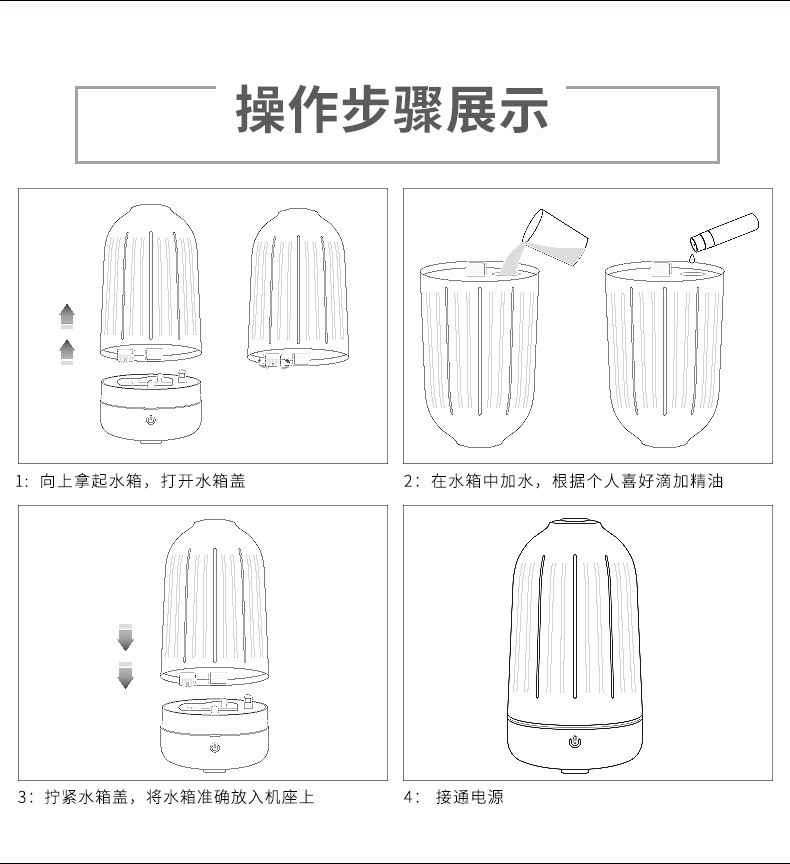 操作步骤展示

1：向上拿起水箱，打开水箱盖

2：在水箱中加水，根据个人喜好滴加精油

3：拧紧水箱盖，将水箱准确放入机座上

4：接通电源