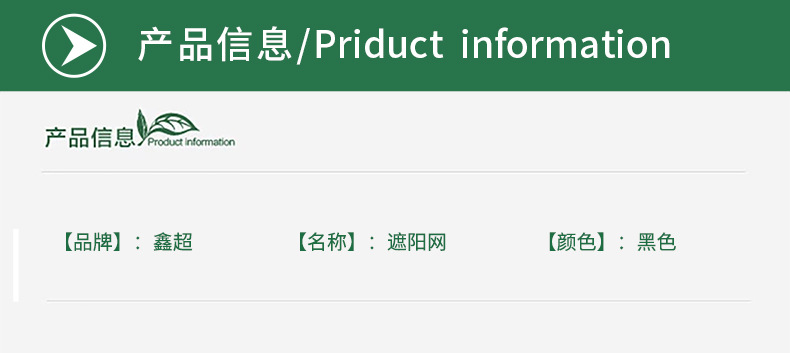 产品信息/Priduct information

产品信息 Product information

【品牌】：鑫超 【名称】：遮阳网 【颜色】：黑色