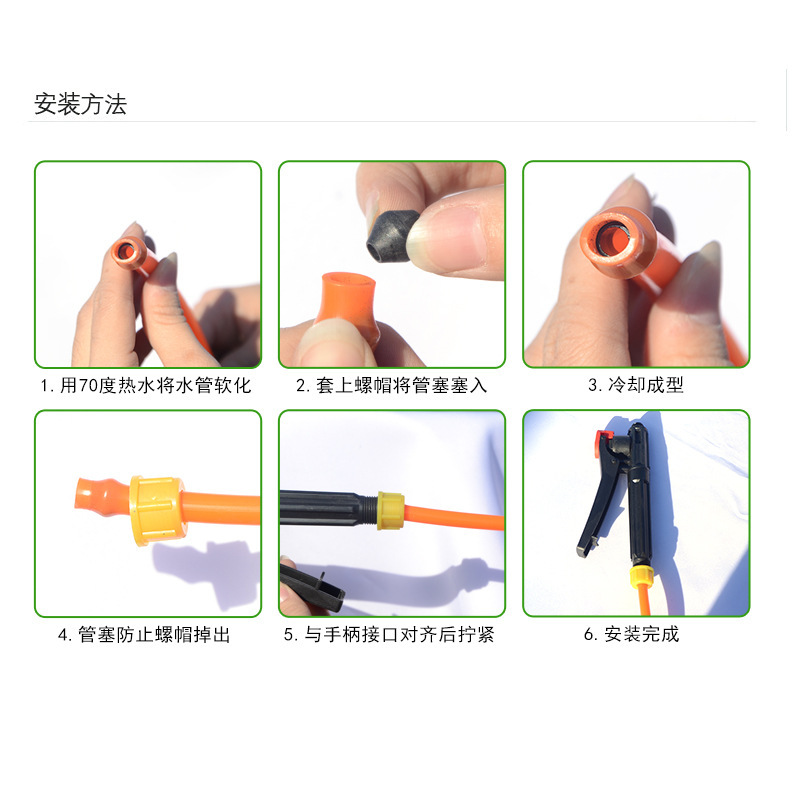 安装方法

1. 用70度热水将水管软化

2. 套上螺帽将管塞塞入

3. 冷却成型

4. 管塞防止螺帽掉出

5. 与手柄接口对齐后拧紧

6. 安装完成