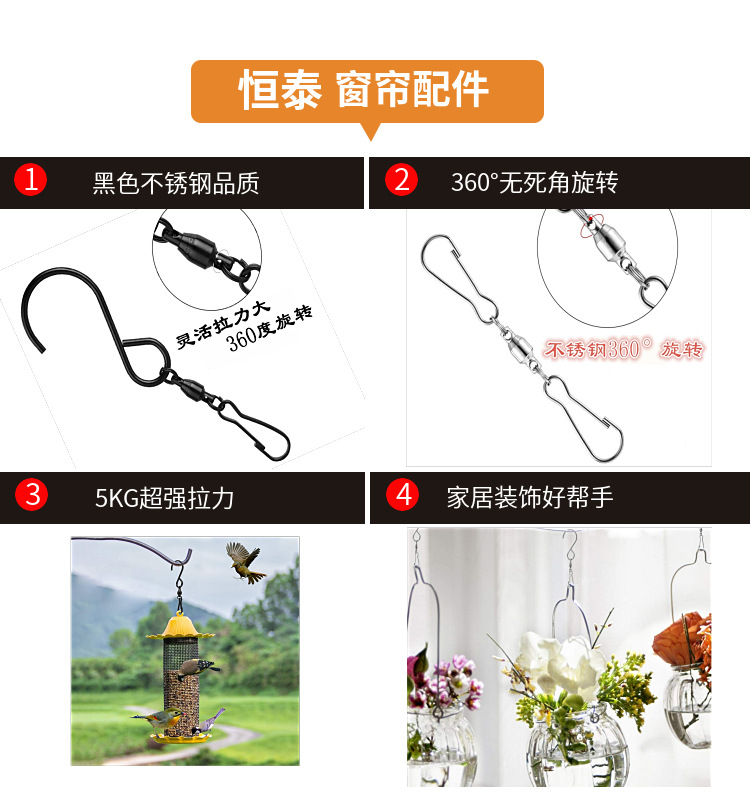 恒泰 窗帘配件

1 黑色不锈钢品质

灵活拉力大
360度旋转

2 360°无死角旋转

不锈钢360° 旋转

3 5KG超强拉力

4 家居装饰好帮手