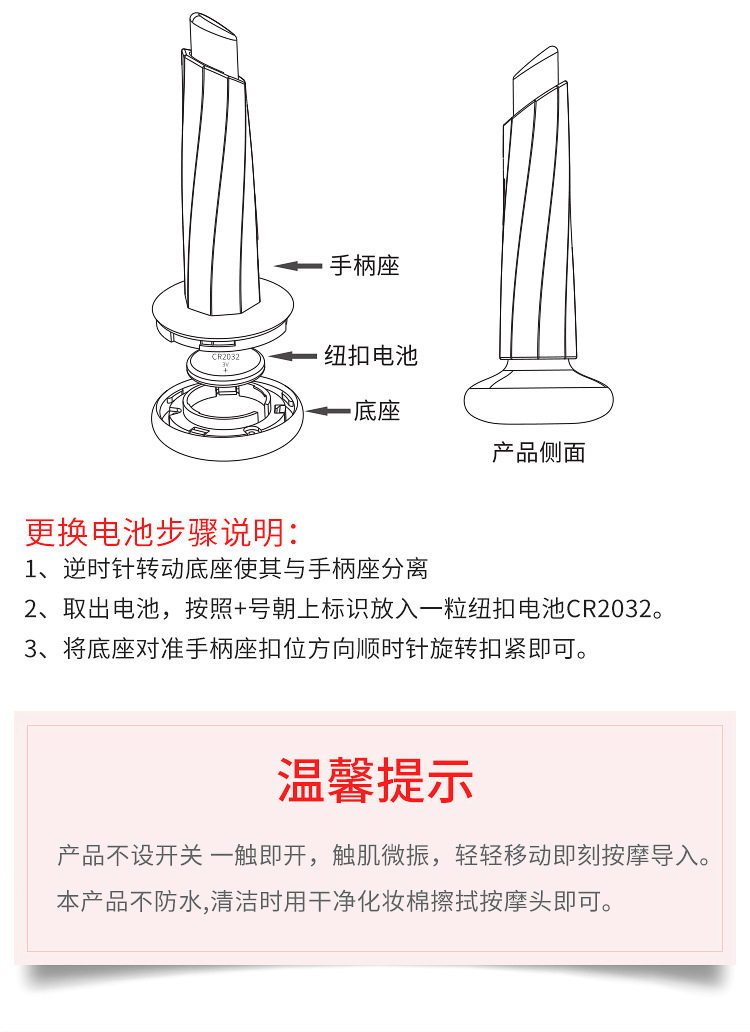 手柄座

CR2032
3V
+

纽扣电池

底座

产品侧面

更换电池步骤说明：

1、逆时针转动底座使其与手柄座分离

2、取出电池，按照+号朝上标识放入一粒纽扣电池CR2032。

3、将底座对准手柄座扣位方向顺时针旋转扣紧即可。

温馨提示

产品不设开关 一触即开，触肌微振，轻轻移动即刻按摩导入。

本产品不防水,清洁时用干净化妆棉擦拭按摩头即可。