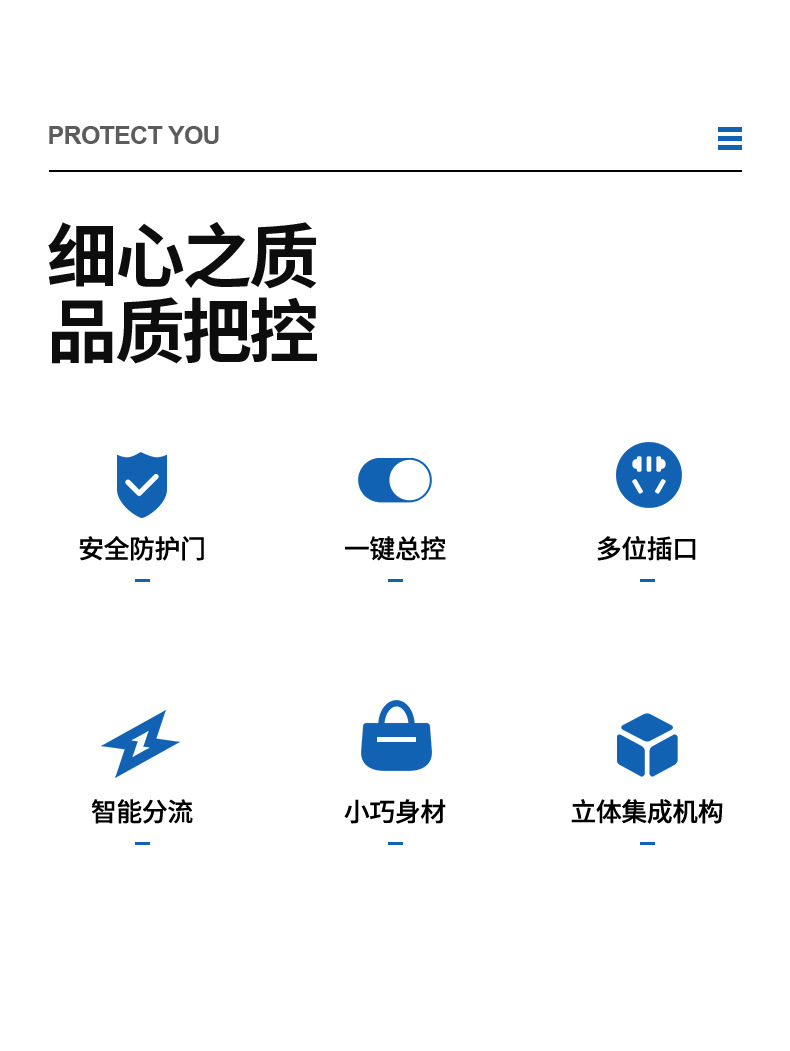 PROTECT YOU

细心之质
品质把控

安全防护门

一键总控

多位插口

智能分流

小巧身材

立体集成机构