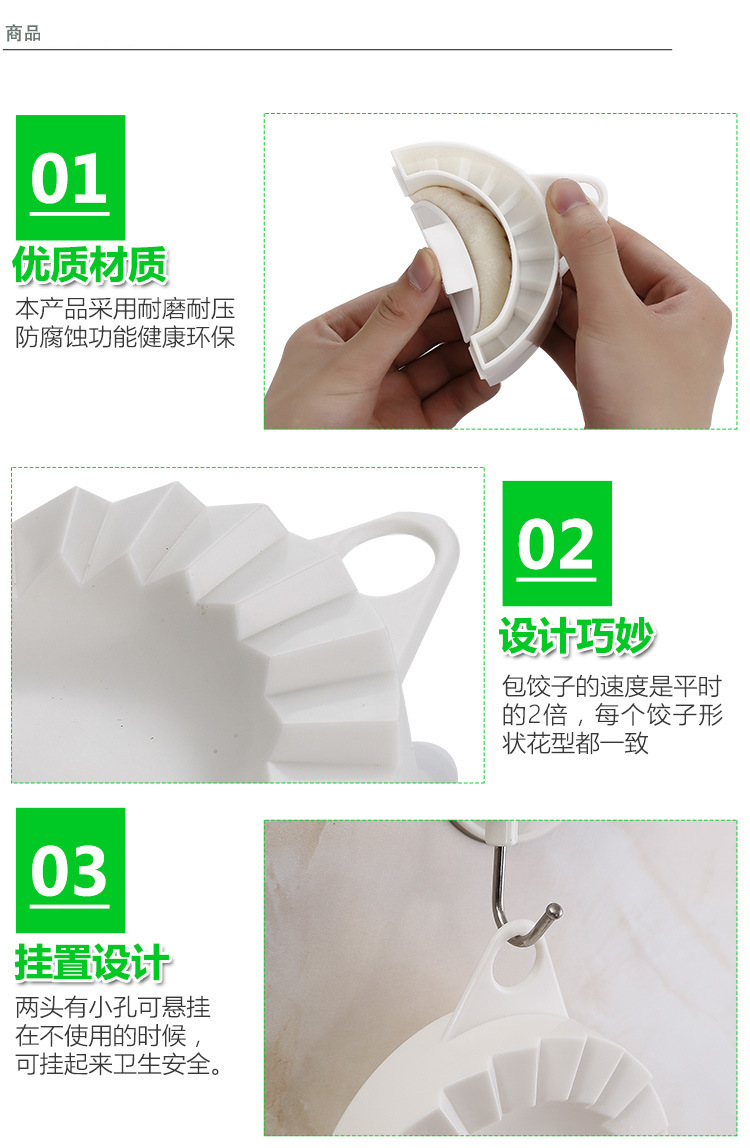 商品

01

优质材质

本产品采用耐磨耐压防腐蚀功能健康环保

02

设计巧妙

包饺子的速度是平时的2倍，每个饺子形状花型都一致

03

挂置设计

两头有小孔可悬挂在不使用的时候，可挂起来卫生安全。