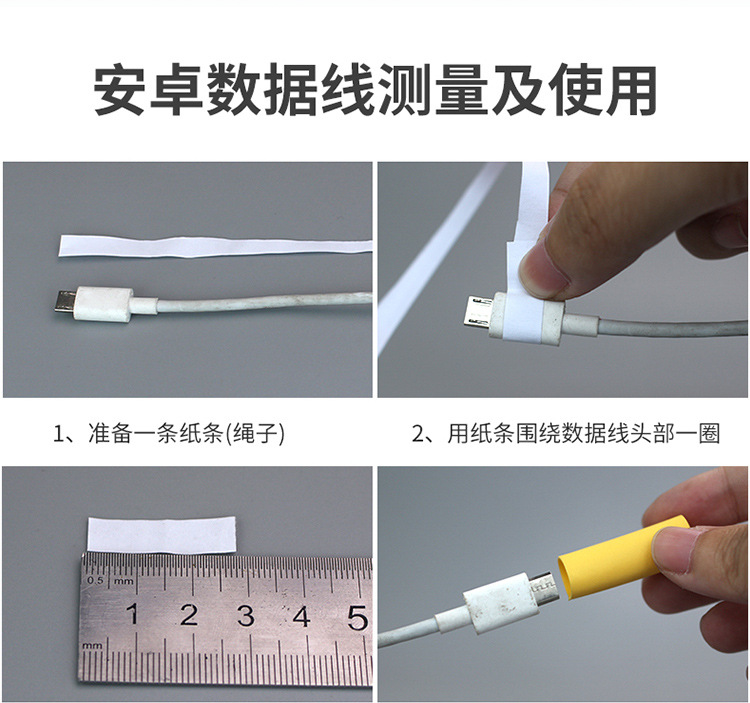 安卓数据线测量及使用

1、准备一条纸条(绳子)

2、用纸条围绕数据线头部一圈

0.5 mm

1 2 3 4 5

mm