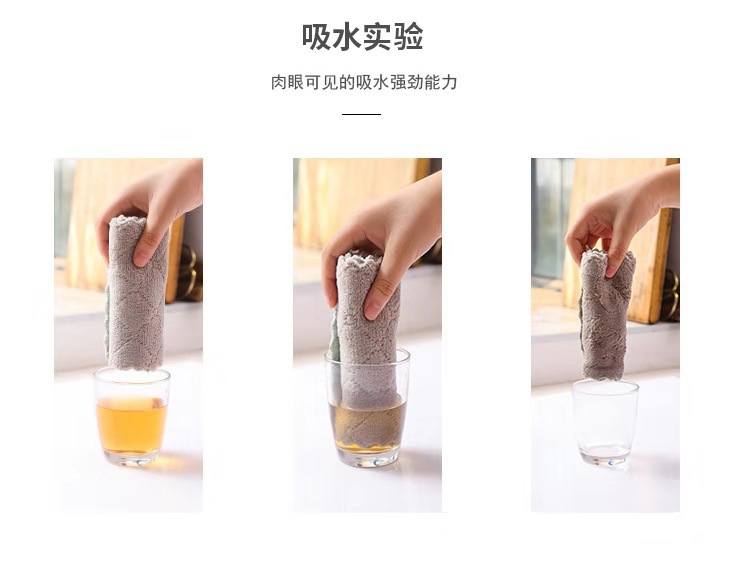 吸水实验

肉眼可见的吸水强劲能力