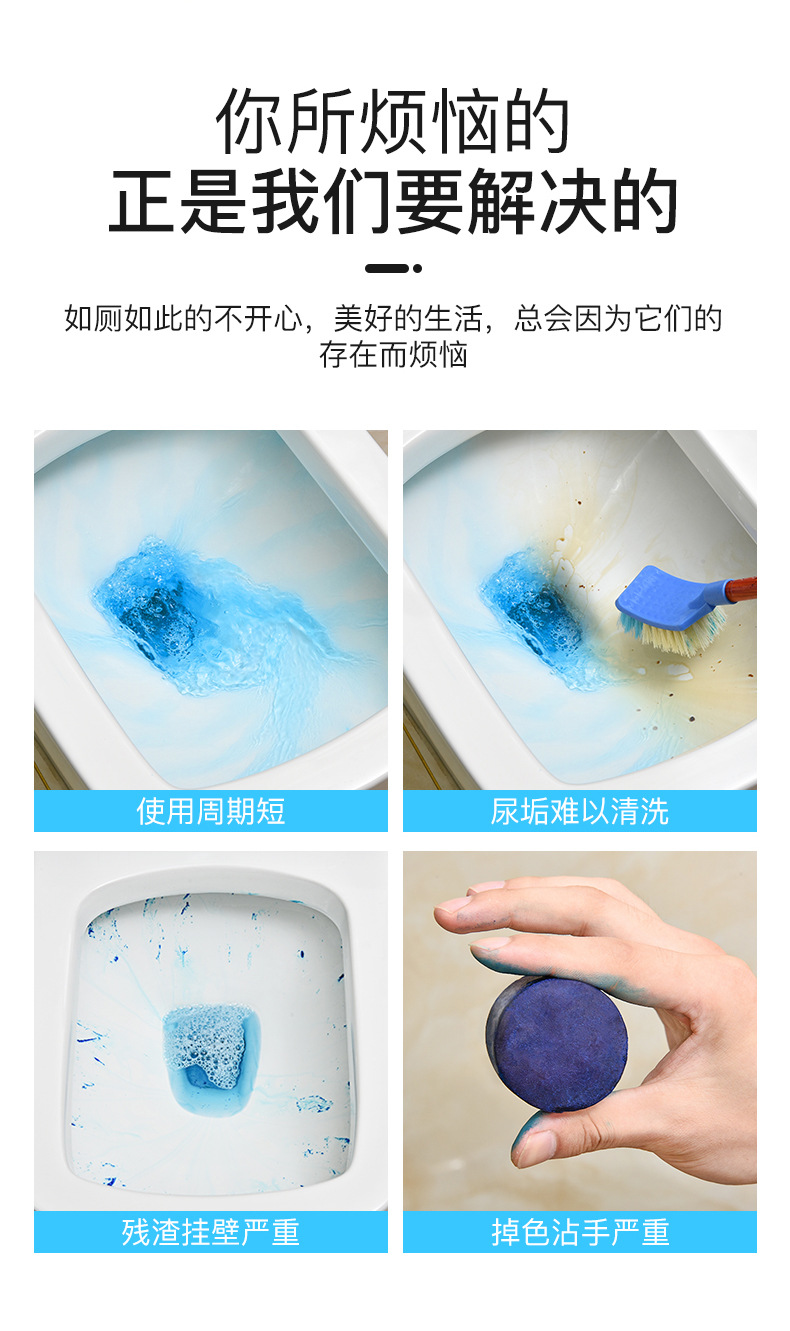 你所烦恼的
正是我们要解决的

如厕如此的不开心，美好的生活，总会因为它们的存在而烦恼

使用周期短

尿垢难以清洗

残渣挂壁严重

掉色沾手严重