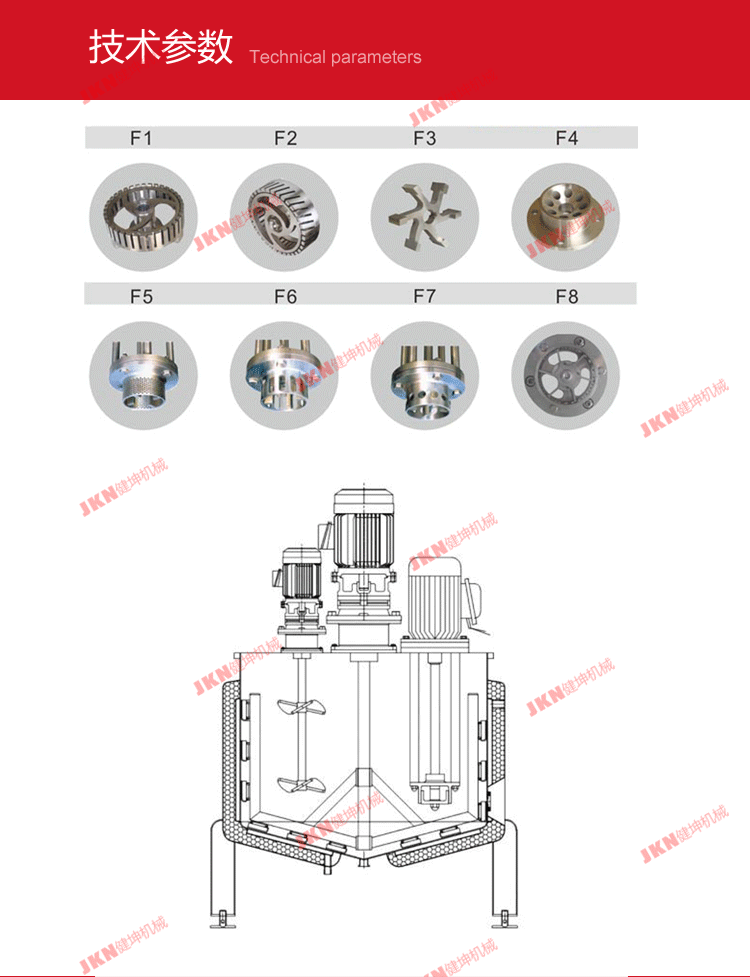 技术参数 Technical parameters

F1 F2 F3 F4

F5 F6 F7 F8

JKN健坤机械