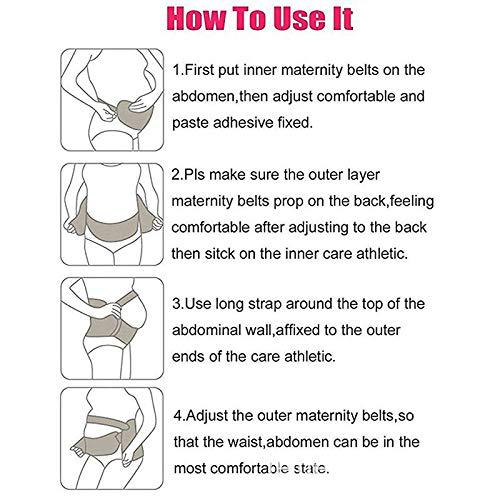 How To Use It

1.First put inner maternity belts on the abdomen,then adjust comfortable and paste adhesive fixed.

2.Pls make sure the outer layer maternity belts prop on the back,feeling comfortable after adjusting to the back then sitck on the inner care athletic.

3.Use long strap around the top of the abdominal wall,affixed to the outer ends of the care athletic.

4.Adjust the outer maternity belts,so that the waist,abdomen can be in the most comfortable state.