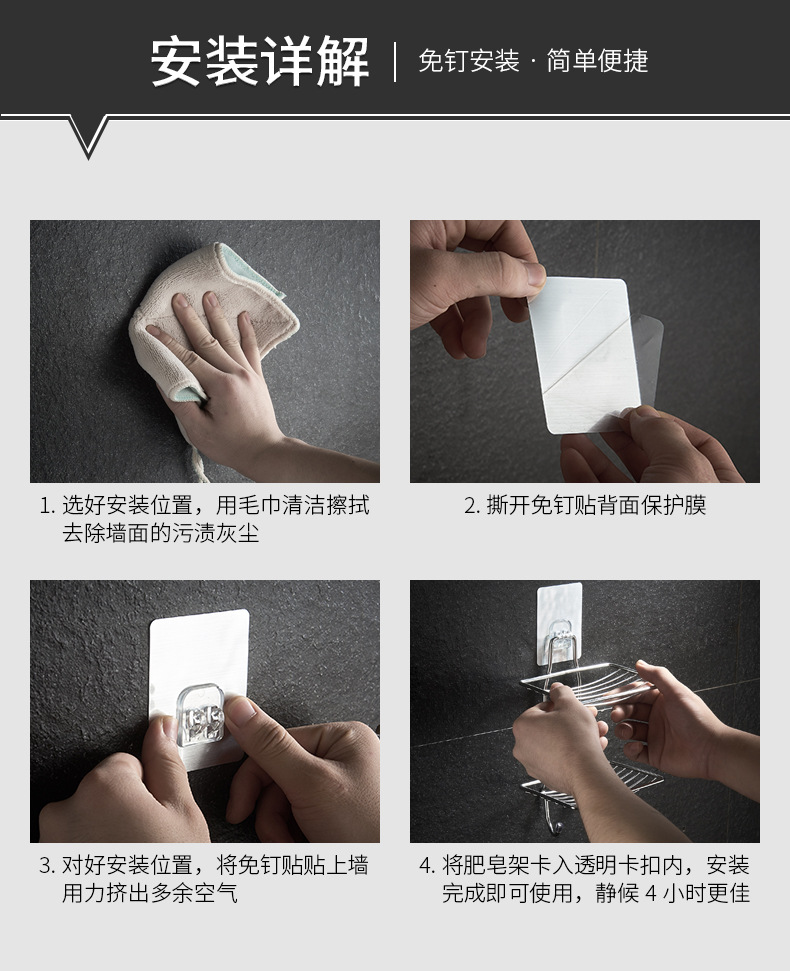 安装详解 | 免钉安装 · 简单便捷

1. 选好安装位置，用毛巾清洁擦拭去除墙面的污渍灰尘

2. 撕开免钉贴背面保护膜

3. 对好安装位置，将免钉贴贴上墙用力挤出多余空气

4. 将肥皂架卡入透明卡扣内，安装完成即可使用，静候 4 小时更佳