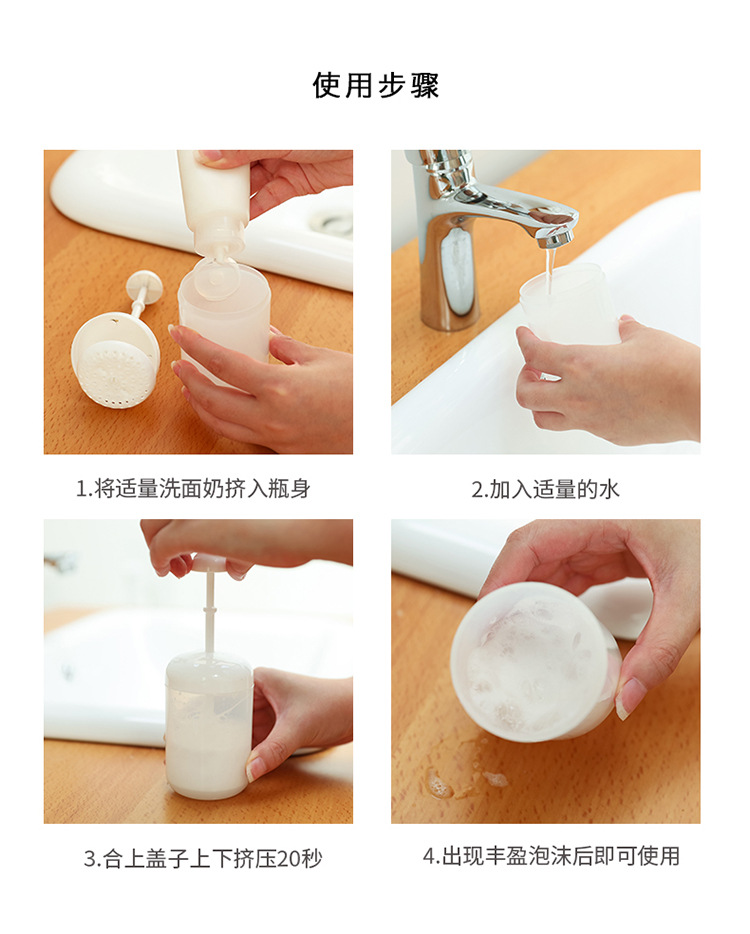 使用步骤

1.将适量洗面奶挤入瓶身

2.加入适量的水

3.合上盖子上下挤压20秒

4.出现丰盈泡沫后即可使用