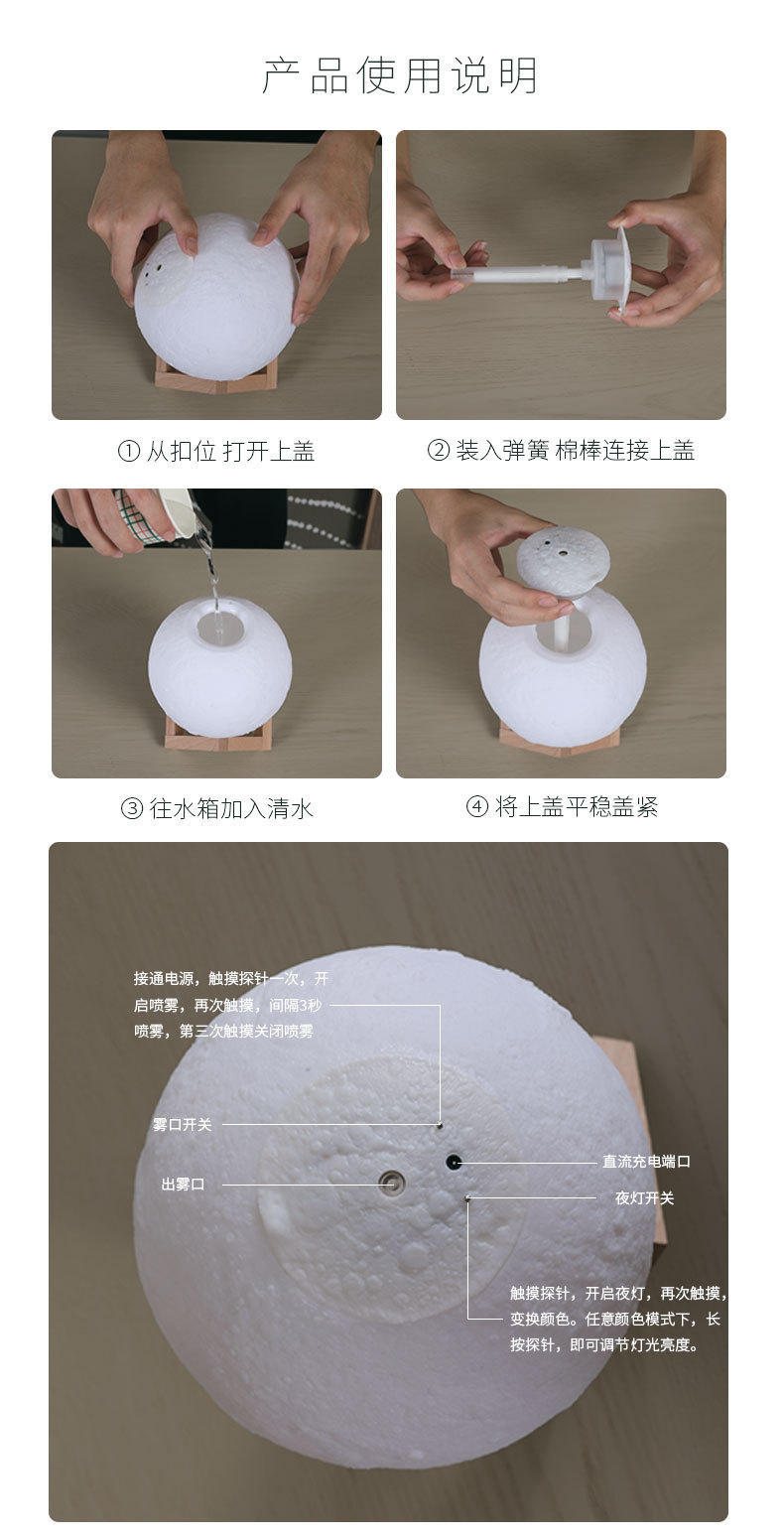 产品使用说明

① 从扣位 打开上盖

② 装入弹簧 棉棒连接上盖

③ 往水箱加入清水

④ 将上盖平稳盖紧

接通电源，触摸探针一次，开启喷雾，再次触摸，间隔3秒喷雾，第三次触摸关闭喷雾

雾口开关

出雾口

直流充电端口

夜灯开关

触摸探针，开启夜灯，再次触摸，变换颜色。任意颜色模式下，长按探针，即可调节灯光亮度。