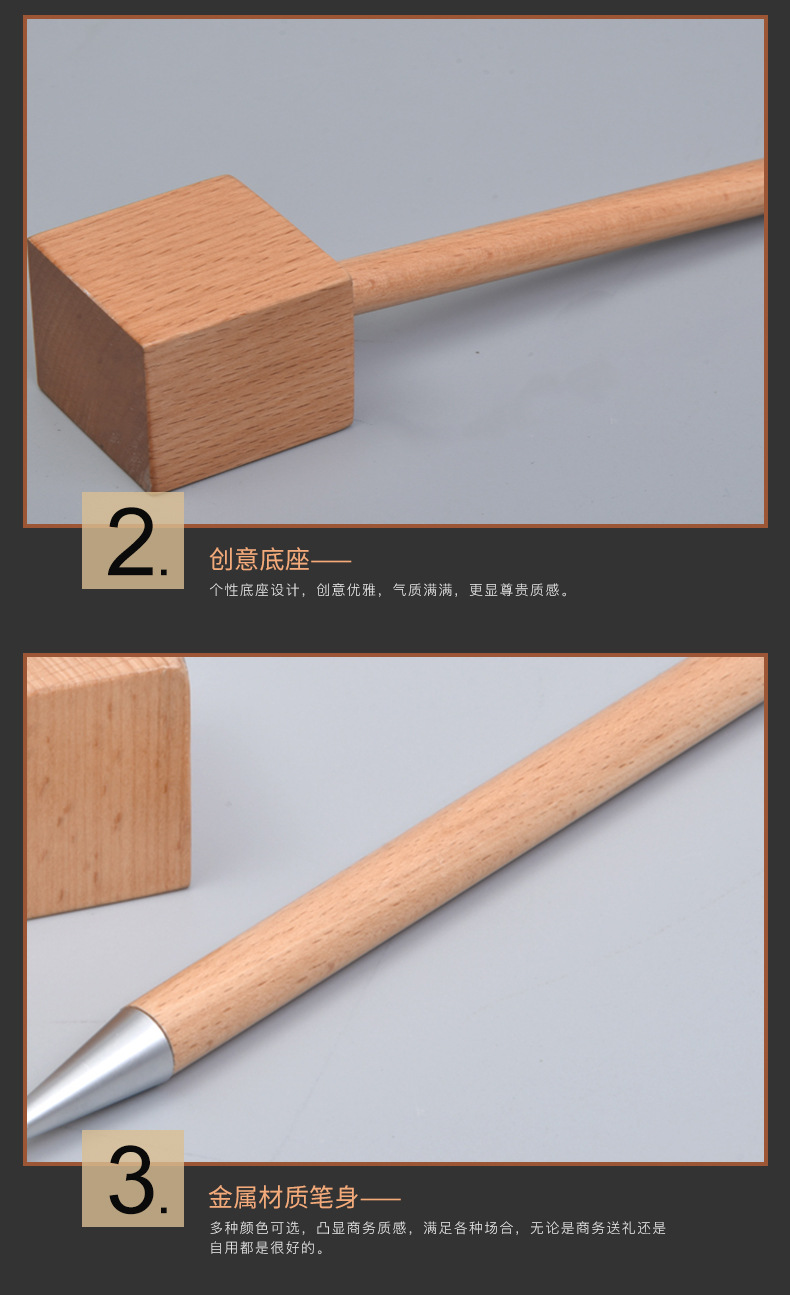 2.

创意底座——

个性底座设计，创意优雅，气质满满，更显尊贵质感。

3.

金属材质笔身——

多种颜色可选，凸显商务质感，满足各种场合，无论是商务送礼还是自用都是很好的。