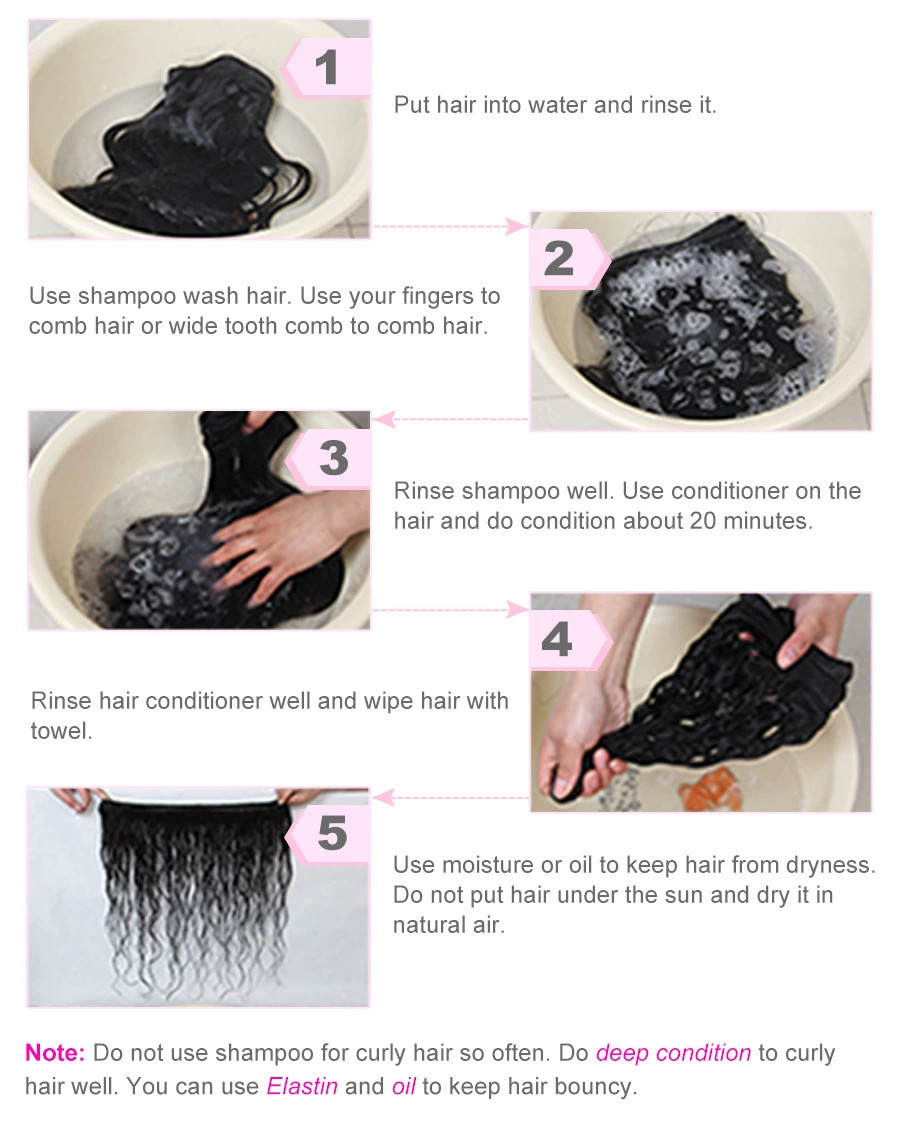 1

Put hair into water and rinse it.

2

Use shampoo wash hair. Use your fingers to comb hair or wide tooth comb to comb hair.

3

Rinse shampoo well. Use conditioner on the hair and do condition about 20 minutes.

4

Rinse hair conditioner well and wipe hair with towel.

5

Use moisture or oil to keep hair from dryness. Do not put hair under the sun and dry it in natural air.

Note: Do not use shampoo for curly hair so often. Do deep condition to curly hair well. You can use Elastin and oil to keep hair bouncy.