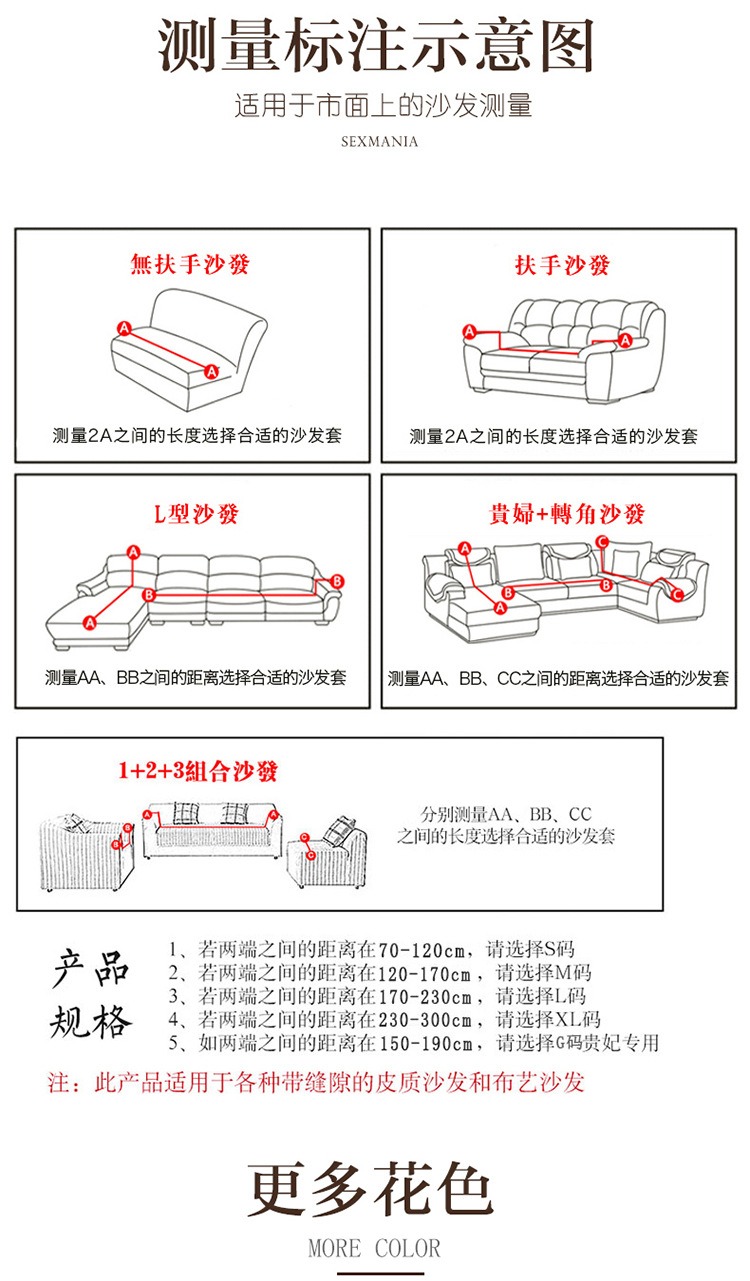 测量标注示意图

适用于市面上的沙发测量

SEXMANIA

無扶手沙發

A
A

测量2A之间的长度选择合适的沙发套

扶手沙發

A
A

测量2A之间的长度选择合适的沙发套

L型沙發

A
B
B
A

测量AA、BB之间的距离选择合适的沙发套

貴婦+轉角沙發

A
C
A
B
B
C

测量AA、BB、CC之间的距离选择合适的沙发套

1+2+3組合沙發

B
B
A
A
C
C

分别测量AA、BB、CC之间的长度选择合适的沙发套

产品规格

1、若两端之间的距离在70-120cm，请选择S码
2、若两端之间的距离在120-170cm，请选择M码
3、若两端之间的距离在170-230cm，请选择L码
4、若两端之间的距离在230-300cm，请选择XL码
5、如两端之间的距离在150-190cm，请选择G码贵妃专用

注：此产品适用于各种带缝隙的皮质沙发和布艺沙发

更多花色

MORE COLOR