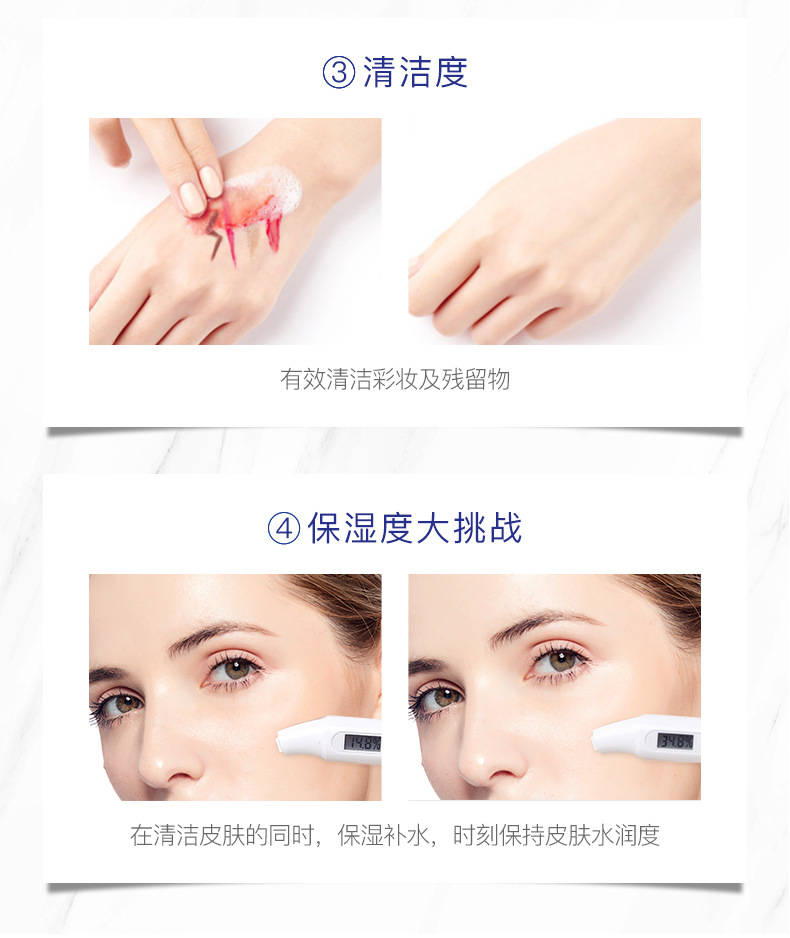 ③ 清洁度

有效清洁彩妆及残留物

④ 保湿度大挑战

14.8%

34.8%

在清洁皮肤的同时，保湿补水，时刻保持皮肤水润度