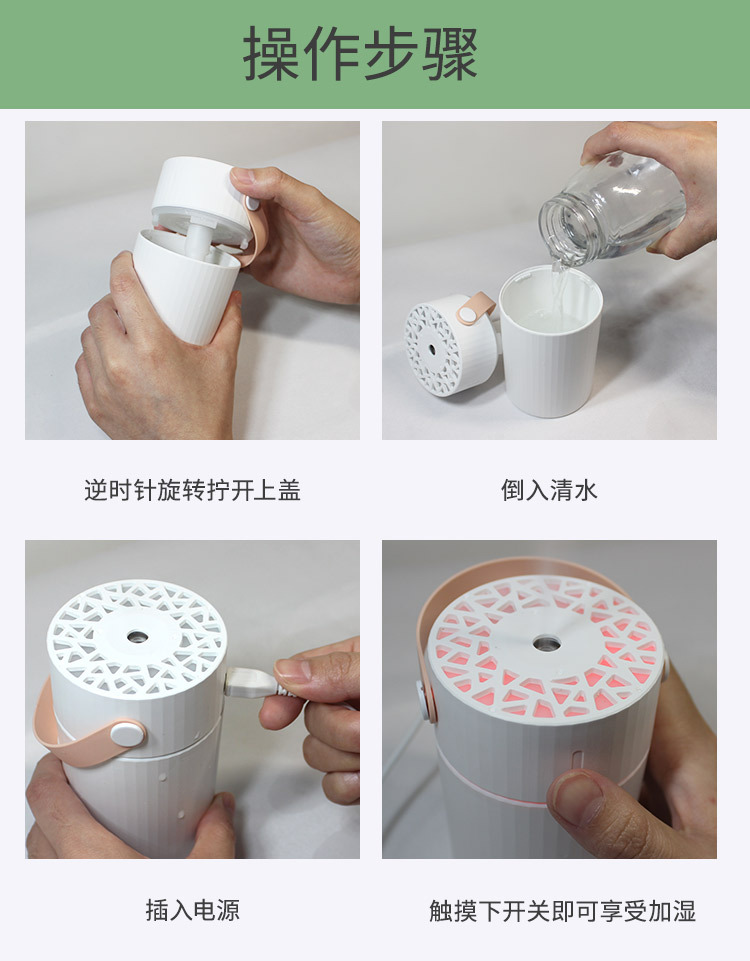 操作步骤

逆时针旋转拧开上盖

倒入清水

插入电源

触摸下开关即可享受加湿