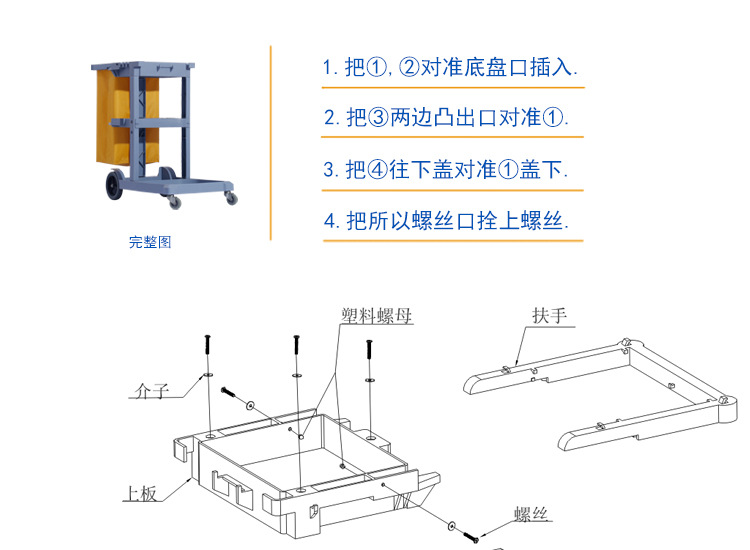 完整图

1. 把①, ②对准底盘口插入.

2. 把③两边凸出口对准①.

3. 把④往下盖对准①盖下.

4. 把所以螺丝口拴上螺丝.

塑料螺母

扶手

介子

上板

螺丝