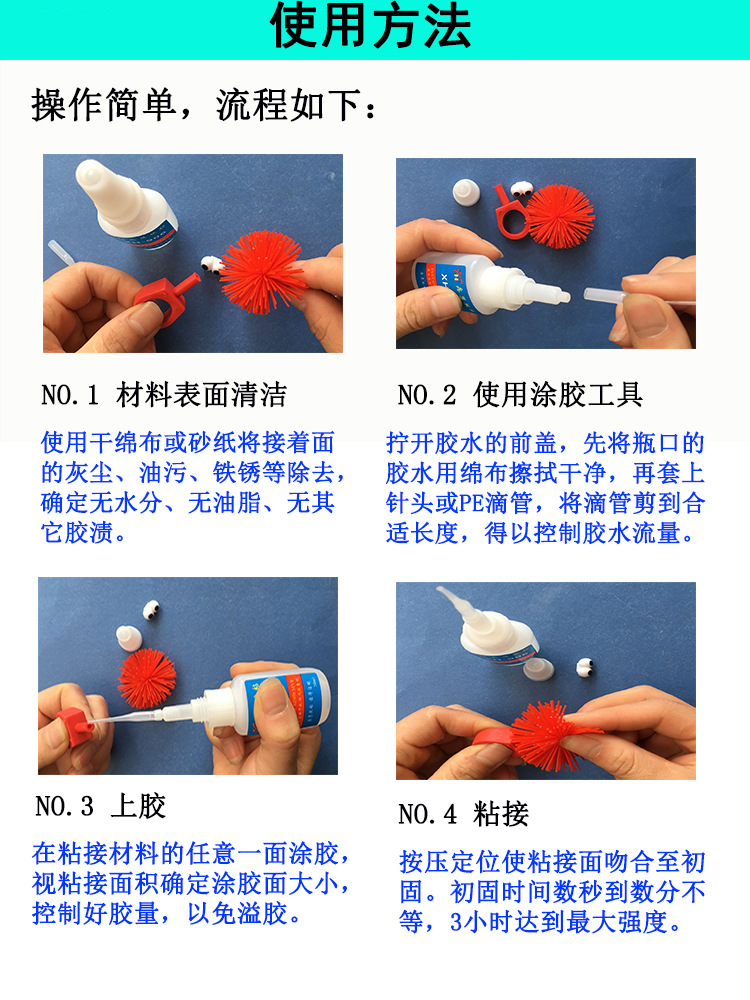 使用方法

操作简单，流程如下：

NO.1 材料表面清洁

使用干绵布或砂纸将接着面的灰尘、油污、铁锈等除去，确定无水分、无油脂、无其它胶渍。

NO.2 使用涂胶工具

拧开胶水的前盖，先将瓶口的胶水用绵布擦拭干净，再套上针头或PE滴管，将滴管剪到合适长度，得以控制胶水流量。

NO.3 上胶

在粘接材料的任意一面涂胶，视粘接面积确定涂胶面大小，控制好胶量，以免溢胶。

NO.4 粘接

按压定位使粘接面吻合至初固。初固时间数秒到数分不等，3小时达到最大强度。