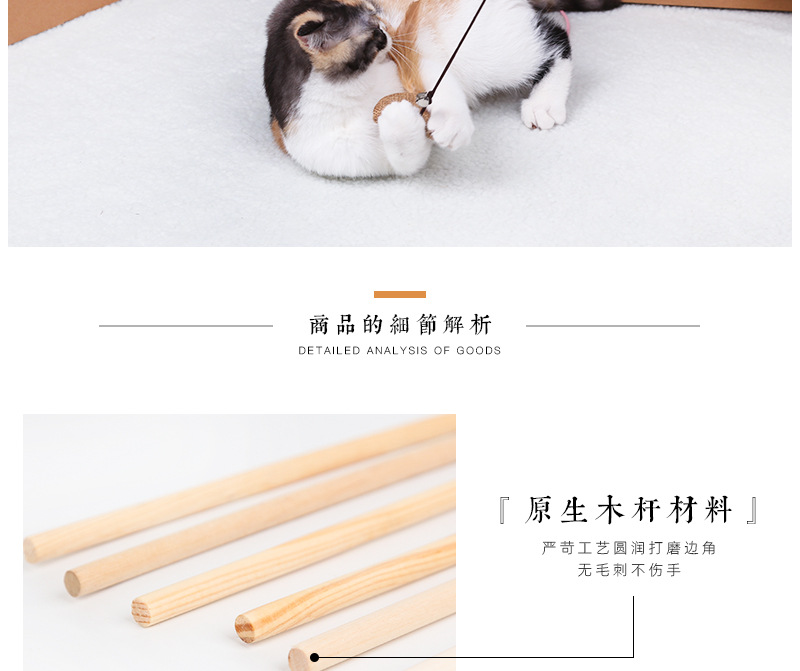 商品的細節解析
DETAILED ANALYSIS OF GOODS

『 原生木杆材料 』
严苛工艺圆润打磨边角
无毛刺不伤手