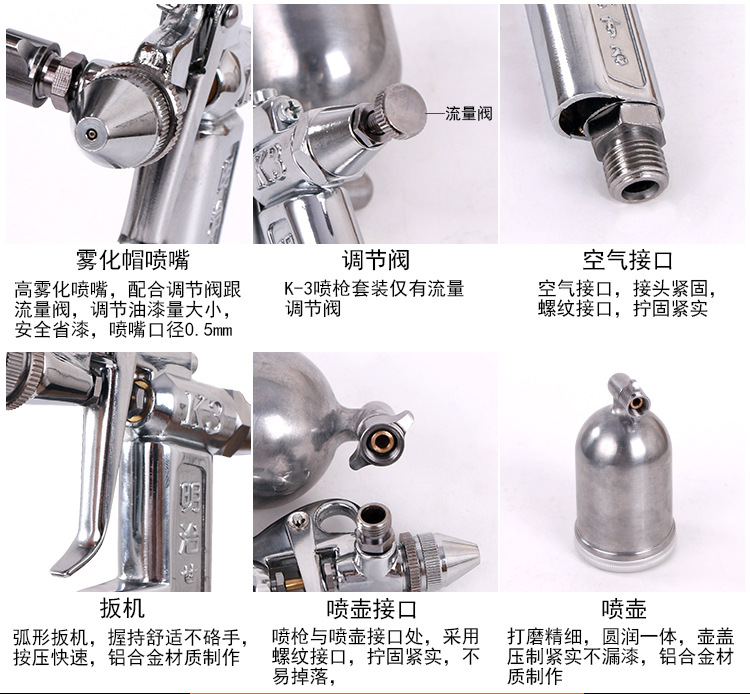 流量阀

K3

雾化帽喷嘴
高雾化喷嘴，配合调节阀跟流量阀，调节油漆量大小，安全省漆，喷嘴口径0.5mm

调节阀
K-3喷枪套装仅有流量调节阀

空气接口
空气接口，接头紧固，螺纹接口，拧固紧实

K3
明治

扳机
弧形扳机，握持舒适不硌手，按压快速，铝合金材质制作

喷壶接口
喷枪与喷壶接口处，采用螺纹接口，拧固紧实，不易掉落，

喷壶
打磨精细，圆润一体，壶盖压制紧实不漏漆，铝合金材质制作