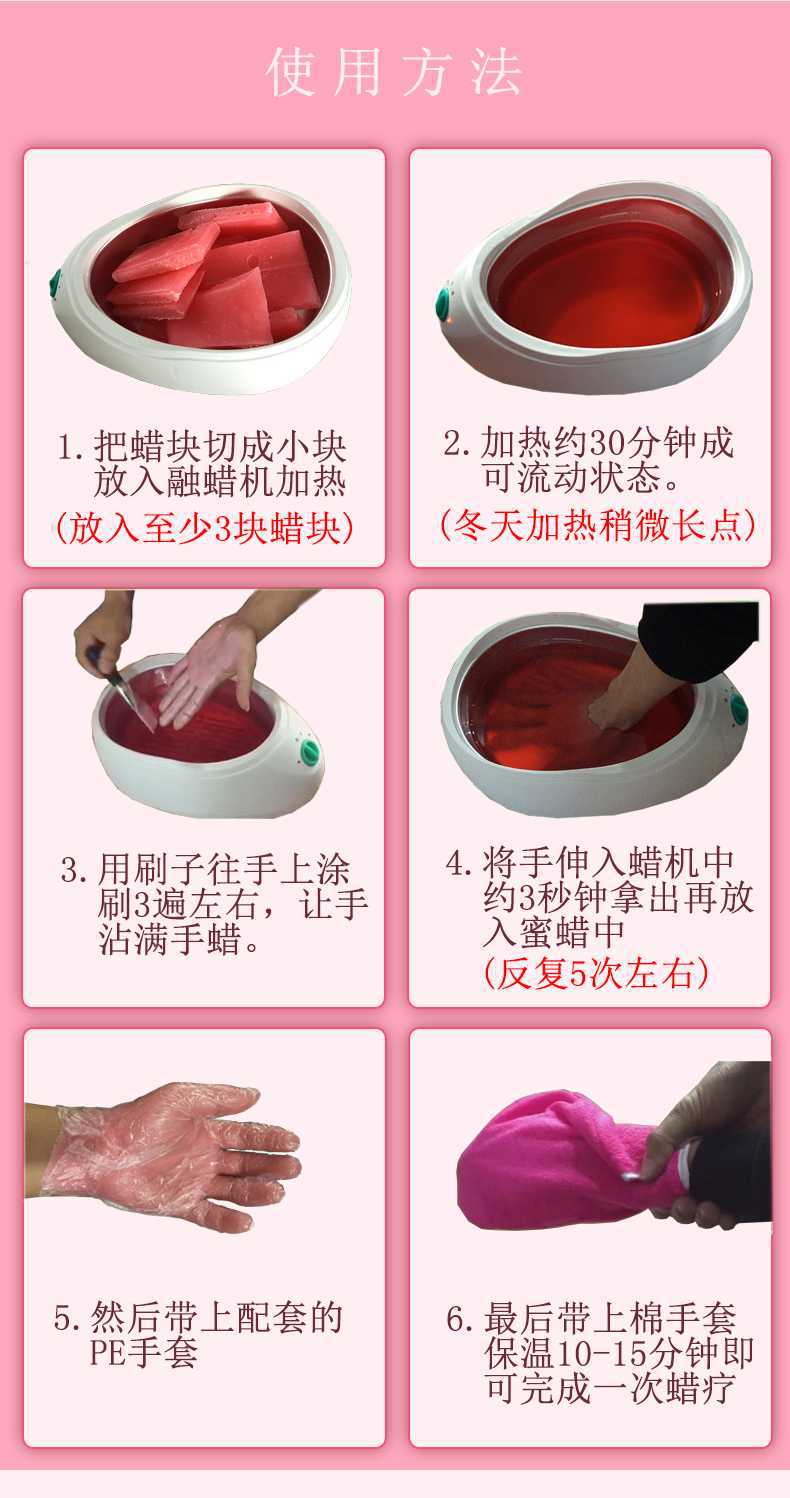 使用方法

1. 把蜡块切成小块放入融蜡机加热
(放入至少3块蜡块)

2. 加热约30分钟成可流动状态。
(冬天加热稍微长点)

3. 用刷子往手上涂刷3遍左右，让手沾满手蜡。

4. 将手伸入蜡机中约3秒钟拿出再放入蜜蜡中
(反复5次左右)

5. 然后带上配套的PE手套

6. 最后带上棉手套保温10-15分钟即可完成一次蜡疗