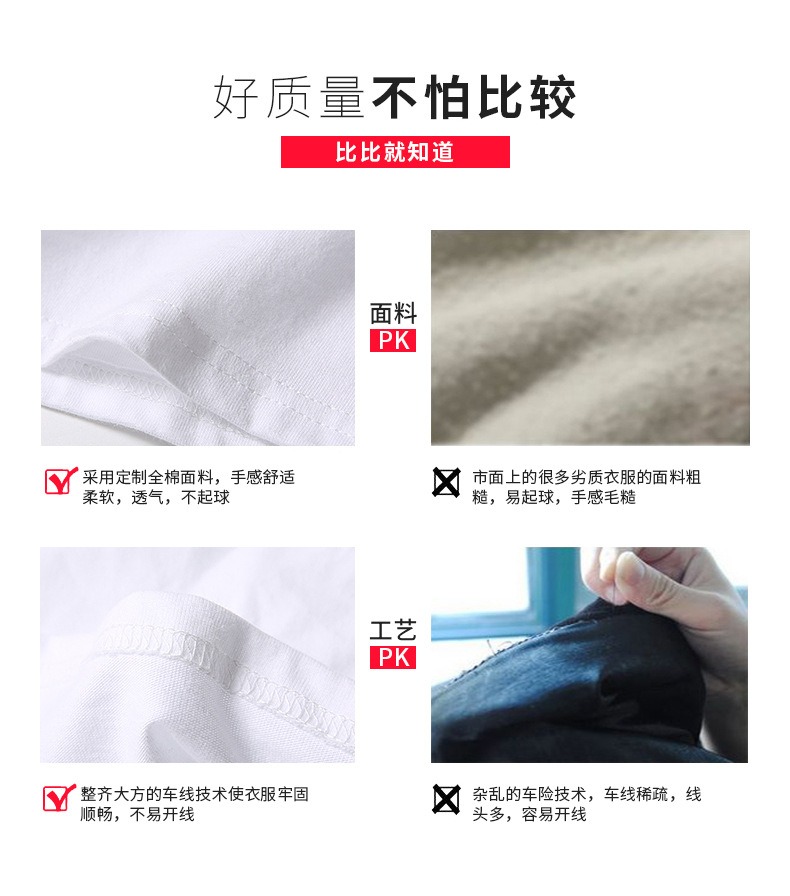 好质量不怕比较

比比就知道

面料
PK

采用定制全棉面料，手感舒适柔软，透气，不起球

市面上的很多劣质衣服的面料粗糙，易起球，手感毛糙

工艺
PK

整齐大方的车线技术使衣服牢固顺畅，不易开线

杂乱的车险技术，车线稀疏，线头多，容易开线