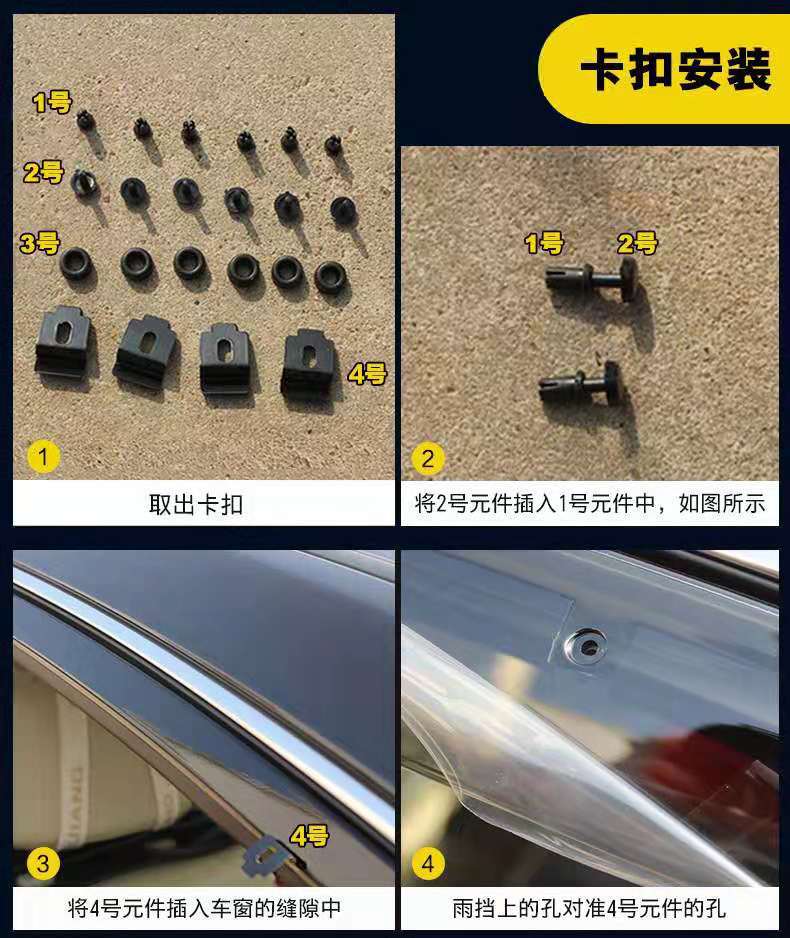 卡扣安装

1号
2号
3号
4号
1
取出卡扣

1号
2号
2
将2号元件插入1号元件中，如图所示

4号
3
将4号元件插入车窗的缝隙中

4
雨挡上的孔对准4号元件的孔