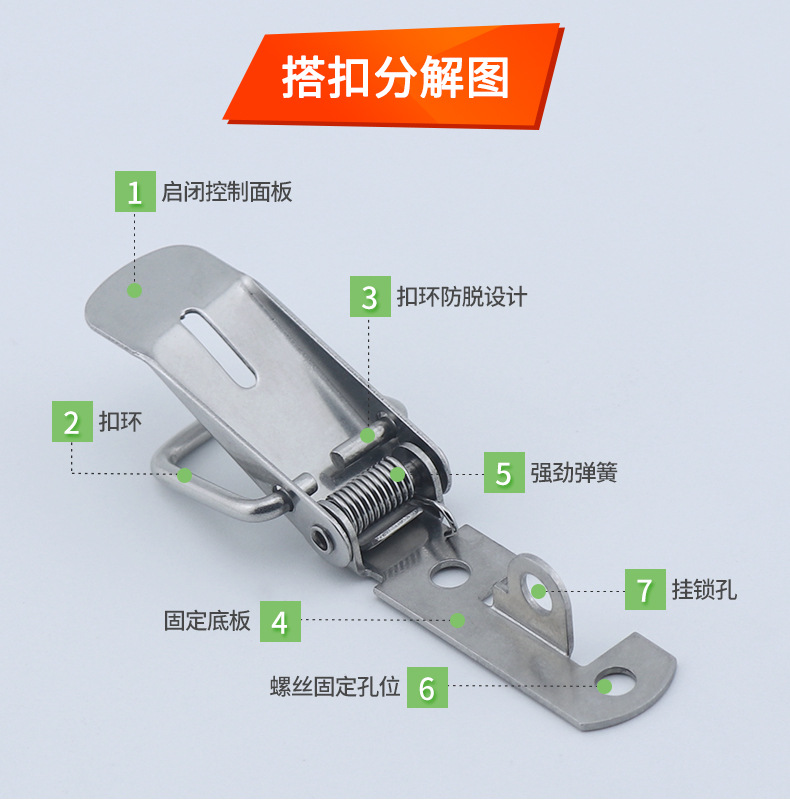 搭扣分解图

1 启闭控制面板

3 扣环防脱设计

2 扣环

5 强劲弹簧

7 挂锁孔

固定底板 4

螺丝固定孔位 6