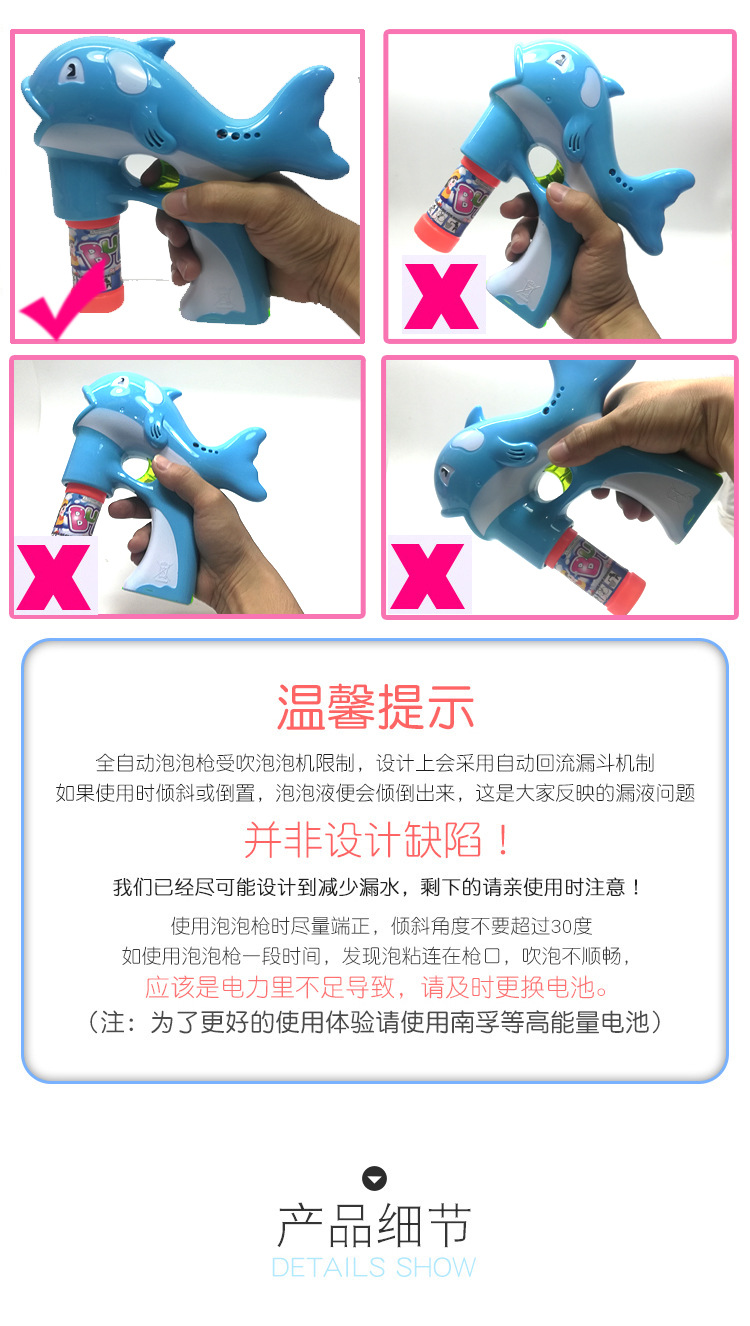 温馨提示

全自动泡泡枪受吹泡泡机限制，设计上会采用自动回流漏斗机制
如果使用时倾斜或倒置，泡泡液便会倾倒出来，这是大家反映的漏液问题

并非设计缺陷！

我们已经尽可能设计到减少漏水，剩下的请亲使用时注意！

使用泡泡枪时尽量端正，倾斜角度不要超过30度
如使用泡泡枪一段时间，发现泡粘连在枪口，吹泡不顺畅，
应该是电力里不足导致，请及时更换电池。
（注：为了更好的使用体验请使用南孚等高能量电池）

产品细节
DETAILS SHOW