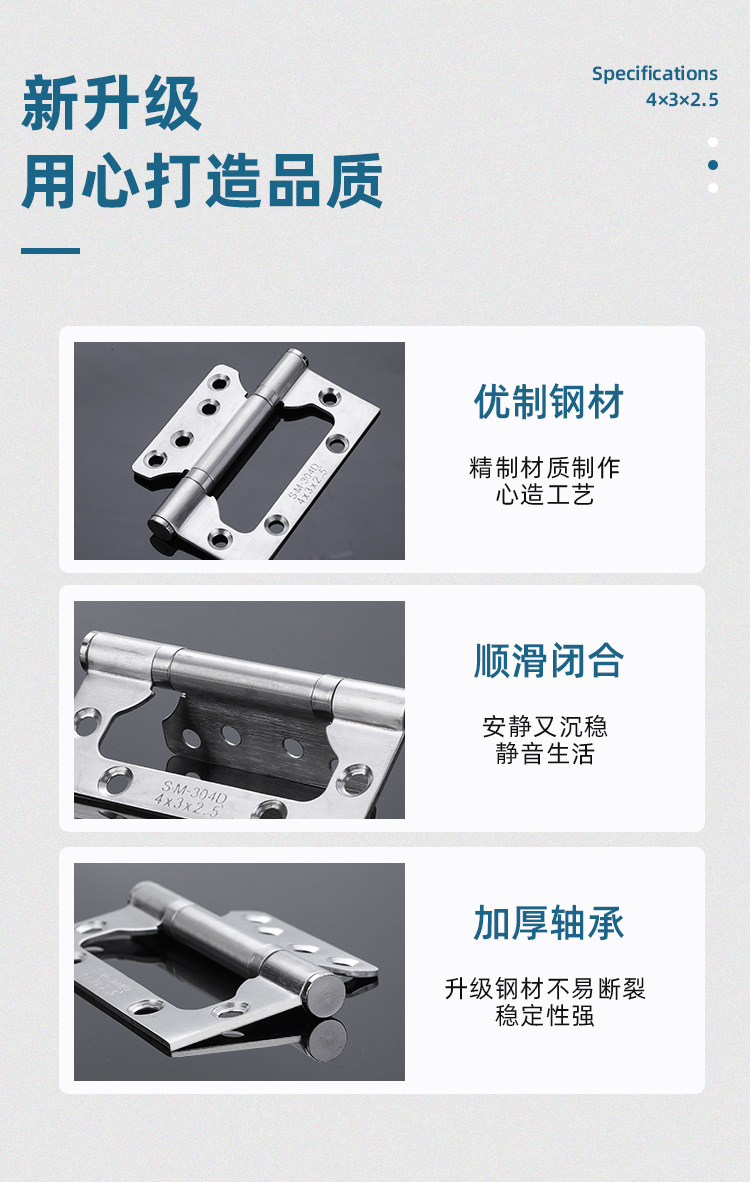 新升级
用心打造品质

Specifications
4×3×2.5

SM-304D
4x3x2.5

优制钢材

精制材质制作
心造工艺

SM-304D
4x3x2.5

顺滑闭合

安静又沉稳
静音生活

加厚轴承

升级钢材不易断裂
稳定性强