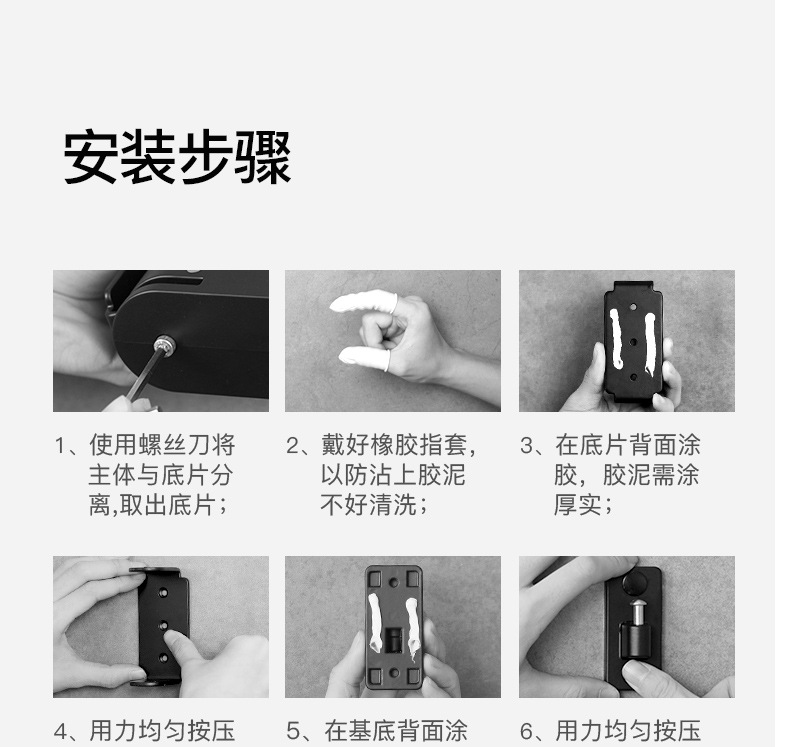 安装步骤

1、使用螺丝刀将主体与底片分离,取出底片;

2、戴好橡胶指套,以防沾上胶泥不好清洗;

3、在底片背面涂胶,胶泥需涂厚实;

4、用力均匀按压

5、在基底背面涂

6、用力均匀按压