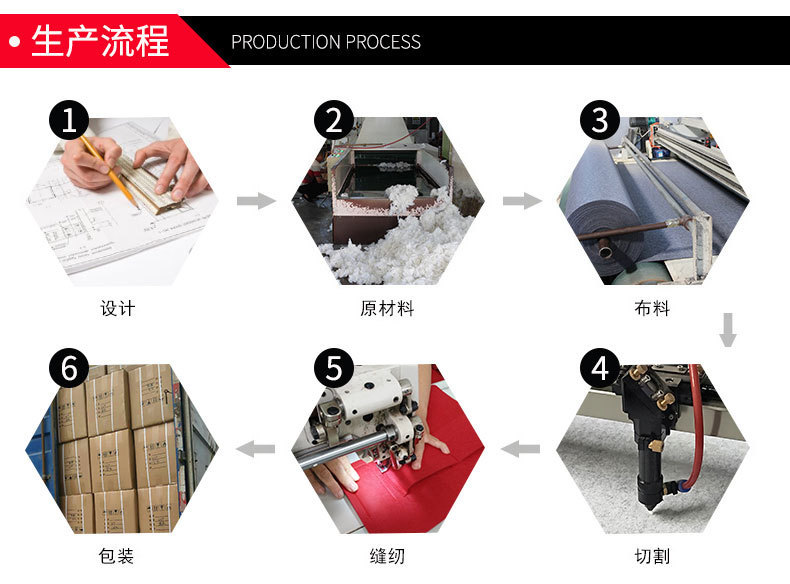 • 生产流程 PRODUCTION PROCESS

1
设计

2
原材料

3
布料

4
切割

5
缝纫

6
包装