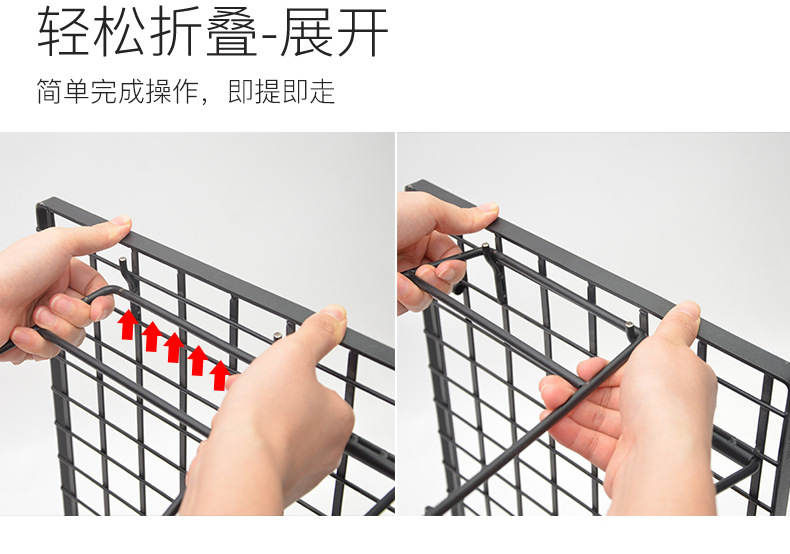 轻松折叠-展开

简单完成操作，即提即走