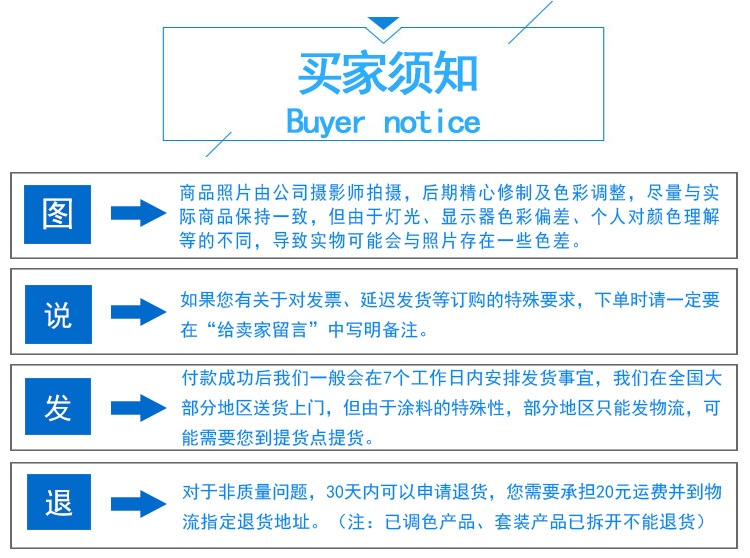 买家须知
Buyer notice

图

商品照片由公司摄影师拍摄，后期精心修制及色彩调整，尽量与实际商品保持一致，但由于灯光、显示器色彩偏差、个人对颜色理解等的不同，导致实物可能会与照片存在一些色差。

说

如果您有关于对发票、延迟发货等订购的特殊要求，下单时请一定要在“给卖家留言”中写明备注。

发

付款成功后我们一般会在7个工作日内安排发货事宜，我们在全国大部分地区送货上门，但由于涂料的特殊性，部分地区只能发物流，可能需要您到提货点提货。

退

对于非质量问题，30天内可以申请退货，您需要承担20元运费并到物流指定退货地址。（注：已调色产品、套装产品已拆开不能退货）