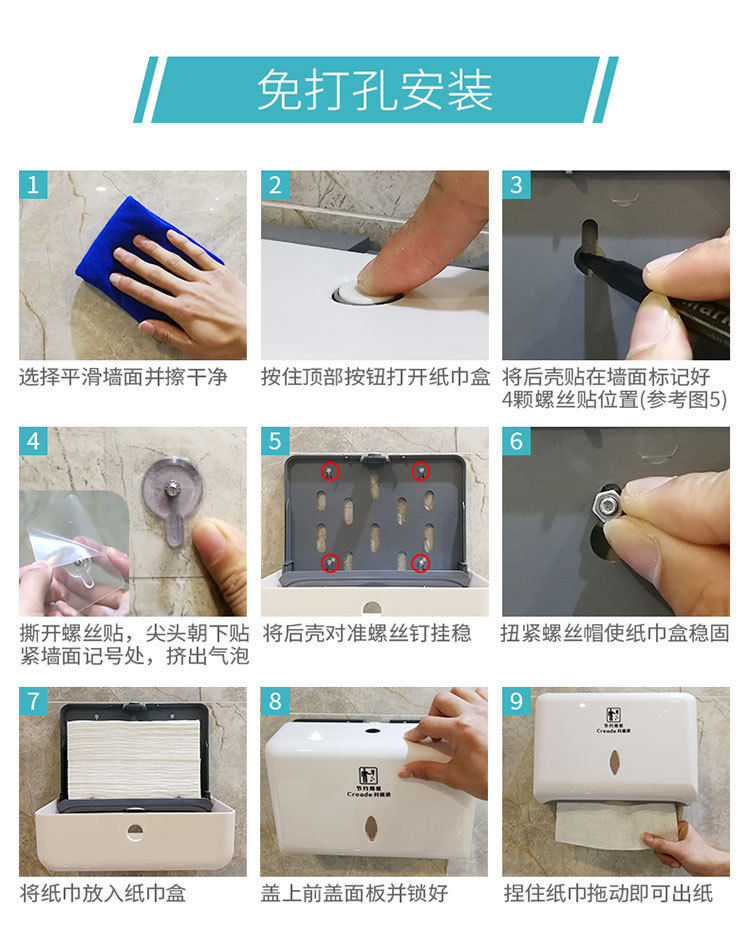 免打孔安装

1
选择平滑墙面并擦干净

2
按住顶部按钮打开纸巾盒

3
将后壳贴在墙面标记好4颗螺丝贴位置(参考图5)

4
撕开螺丝贴，尖头朝下贴紧墙面记号处，挤出气泡

5
将后壳对准螺丝钉挂稳

6
扭紧螺丝帽使纸巾盒稳固

7
将纸巾放入纸巾盒

8
节约用纸
Creade 科瑞德
盖上前盖面板并锁好

9
节约用纸
Creade 科瑞德
捏住纸巾拖动即可出纸