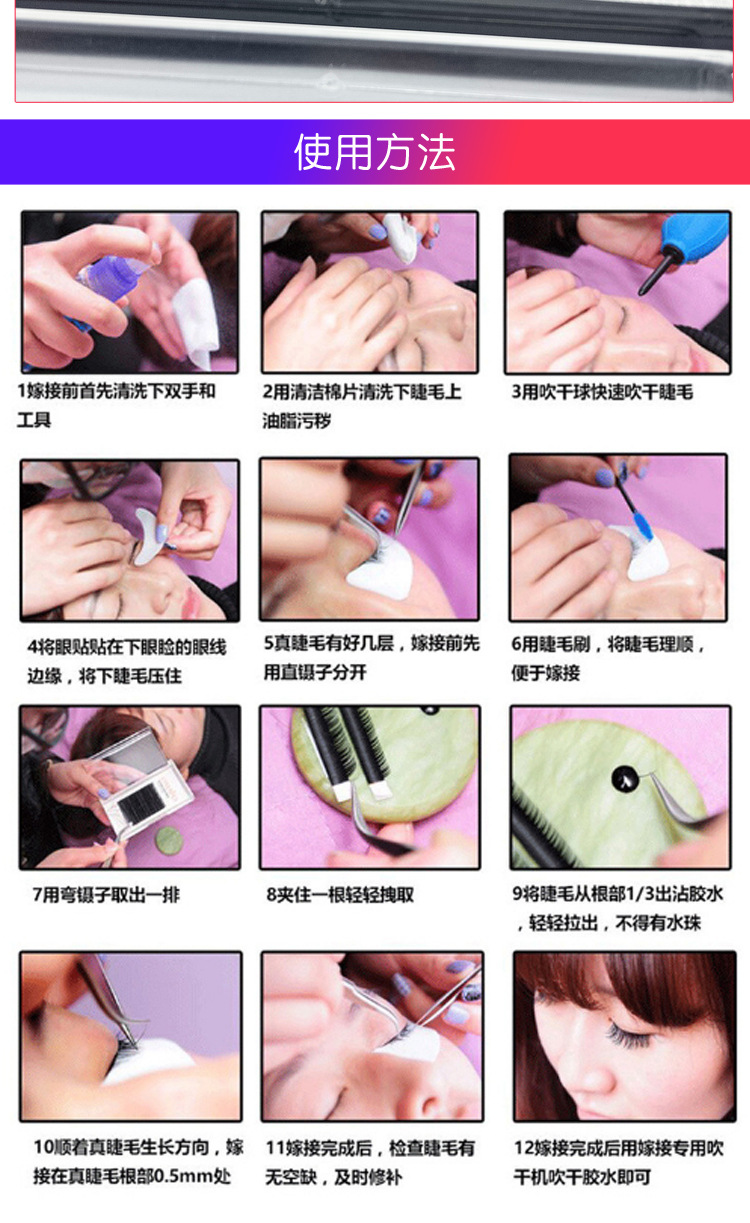 使用方法

1嫁接前首先清洗下双手和工具

2用清洁棉片清洗下睫毛上油脂污秽

3用吹干球快速吹干睫毛

4将眼贴贴在下眼睑的眼线边缘，将下睫毛压住

5真睫毛有好几层，嫁接前先用直镊子分开

6用睫毛刷，将睫毛理顺，便于嫁接

7用弯镊子取出一排

8夹住一根轻轻拽取

9将睫毛从根部1/3出沾胶水，轻轻拉出，不得有水珠

10顺着真睫毛生长方向，嫁接在真睫毛根部0.5mm处

11嫁接完成后，检查睫毛有无空缺，及时修补

12嫁接完成后用嫁接专用吹干机吹干胶水即可