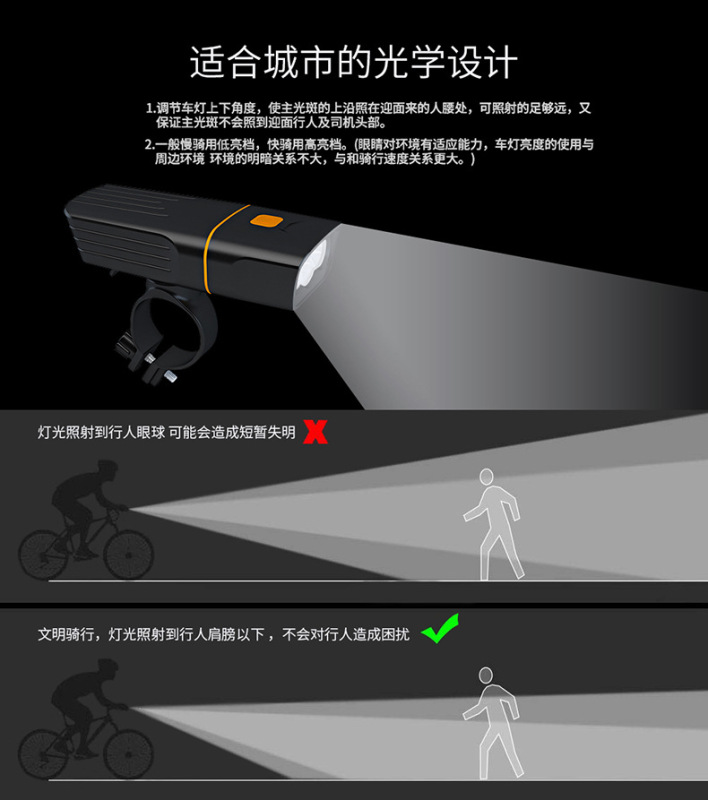 适合城市的光学设计

1.调节车灯上下角度，使主光斑的上沿照在迎面来的人腰处，可照射的足够远，又保证主光斑不会照到迎面行人及司机头部。

2.一般慢骑用低亮档，快骑用高亮档。(眼睛对环境有适应能力，车灯亮度的使用与周边环境 环境的明暗关系不大，与和骑行速度关系更大。)

灯光照射到行人眼球 可能会造成短暂失明

文明骑行，灯光照射到行人肩膀以下，不会对行人造成困扰