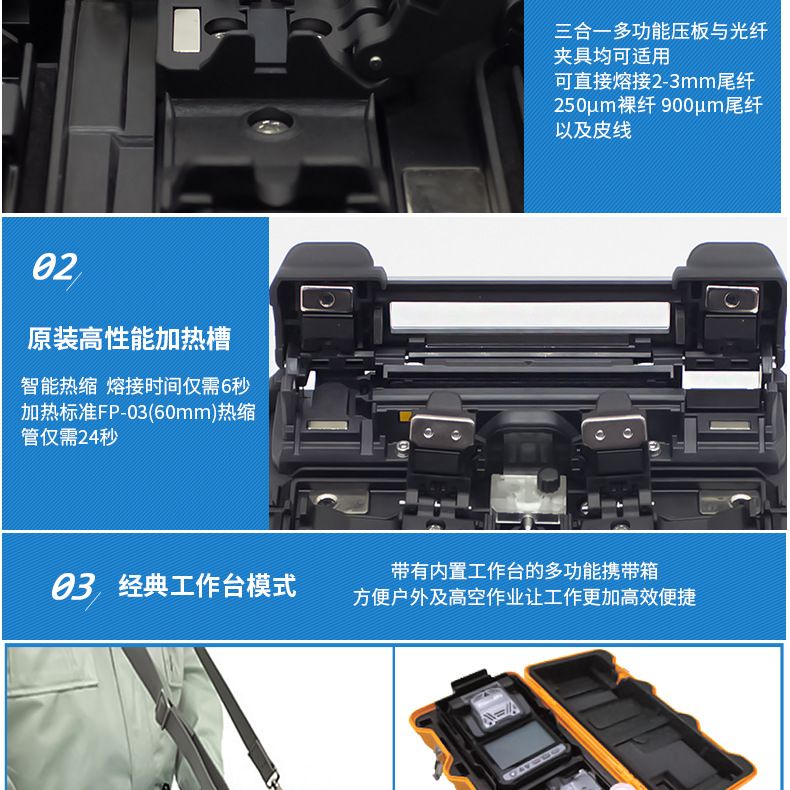 三合一多功能压板与光纤夹具均可适用
可直接熔接2-3mm尾纤
250μm裸纤 900μm尾纤
以及皮线

02

原装高性能加热槽

智能热缩 熔接时间仅需6秒
加热标准FP-03(60mm)热缩管仅需24秒

03 经典工作台模式

带有内置工作台的多功能携带箱
方便户外及高空作业让工作更加高效便捷