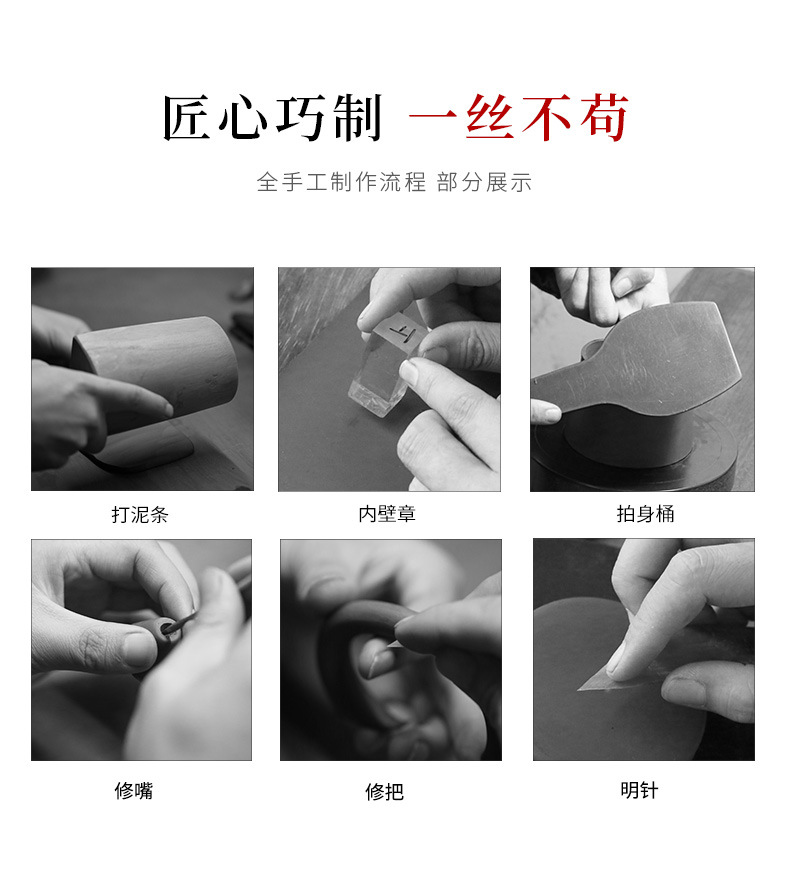 匠心巧制 一丝不苟

全手工制作流程 部分展示

打泥条

内壁章

拍身桶

修嘴

修把

明针